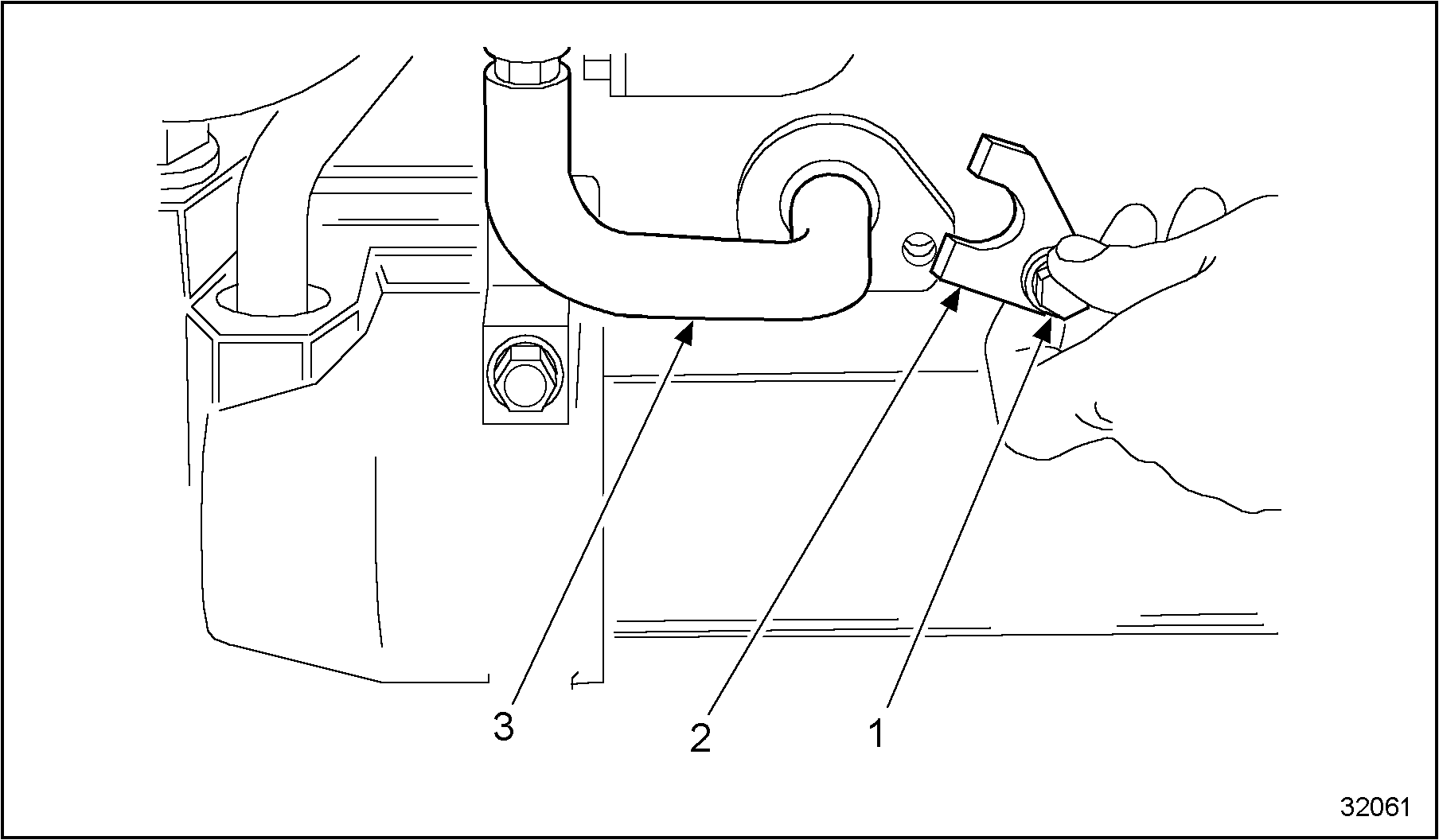 3
2
1
32061