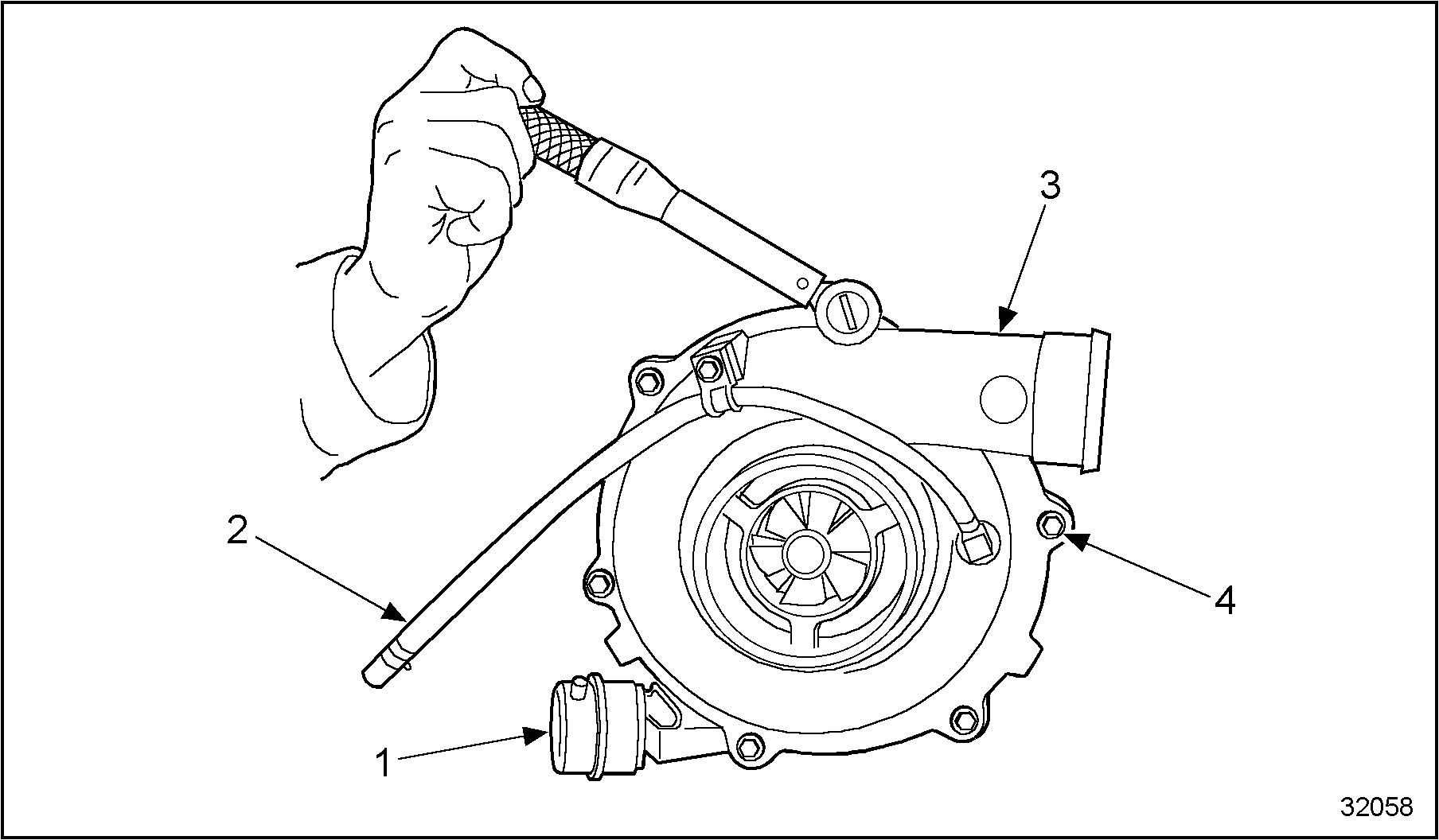 3

2

4

1

32058