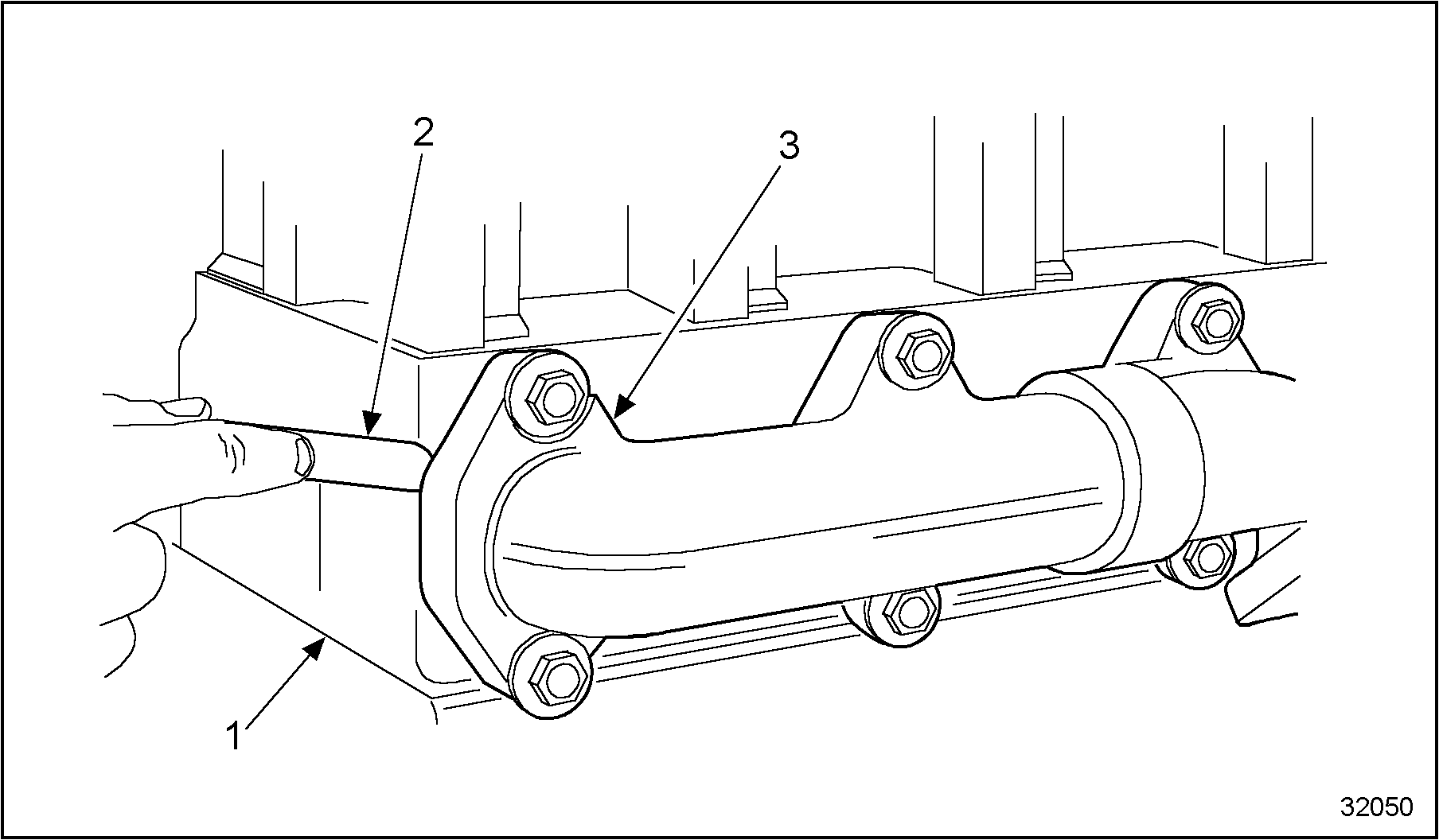 2
3
1
32050