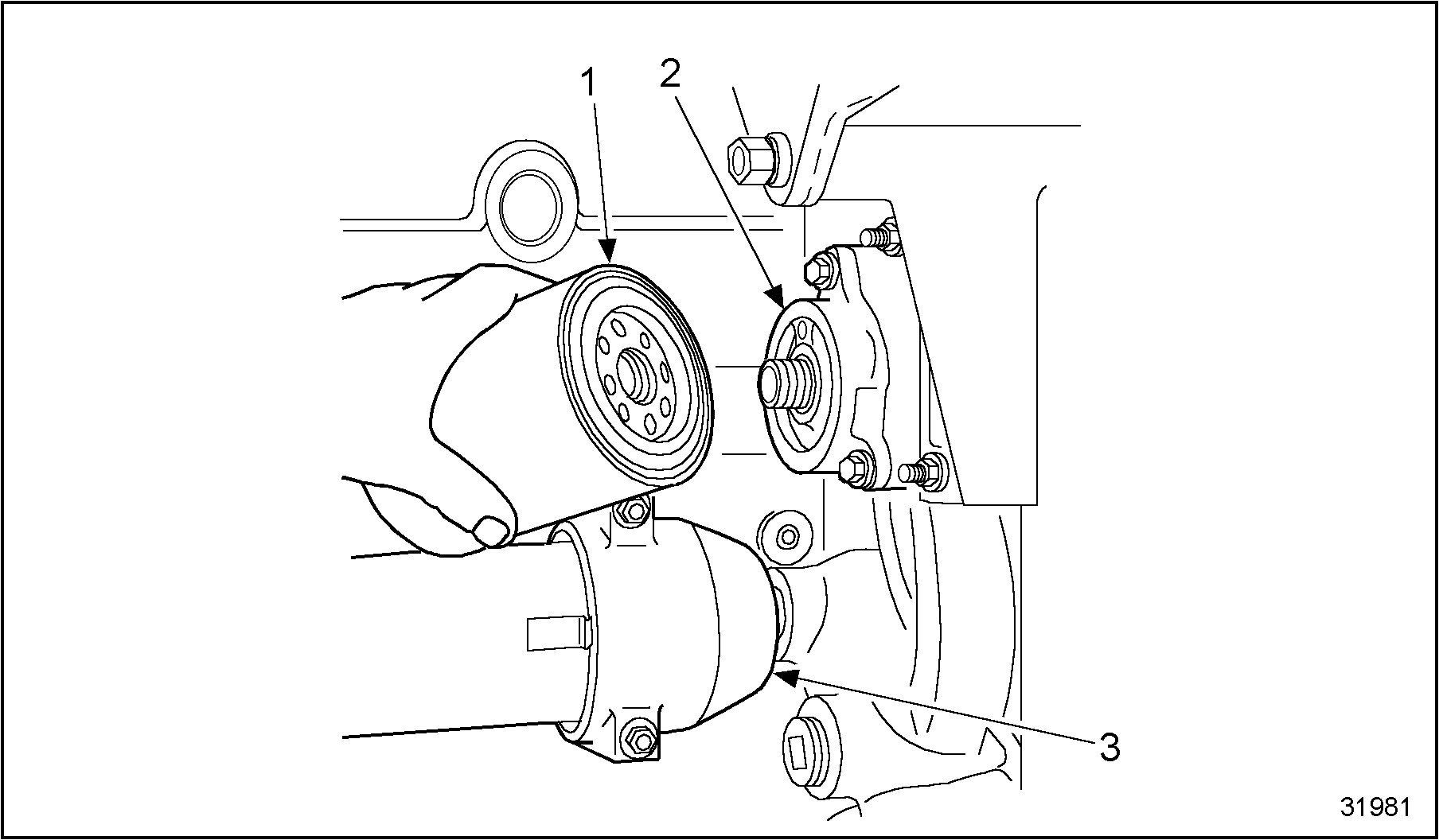 1
2
3
31981