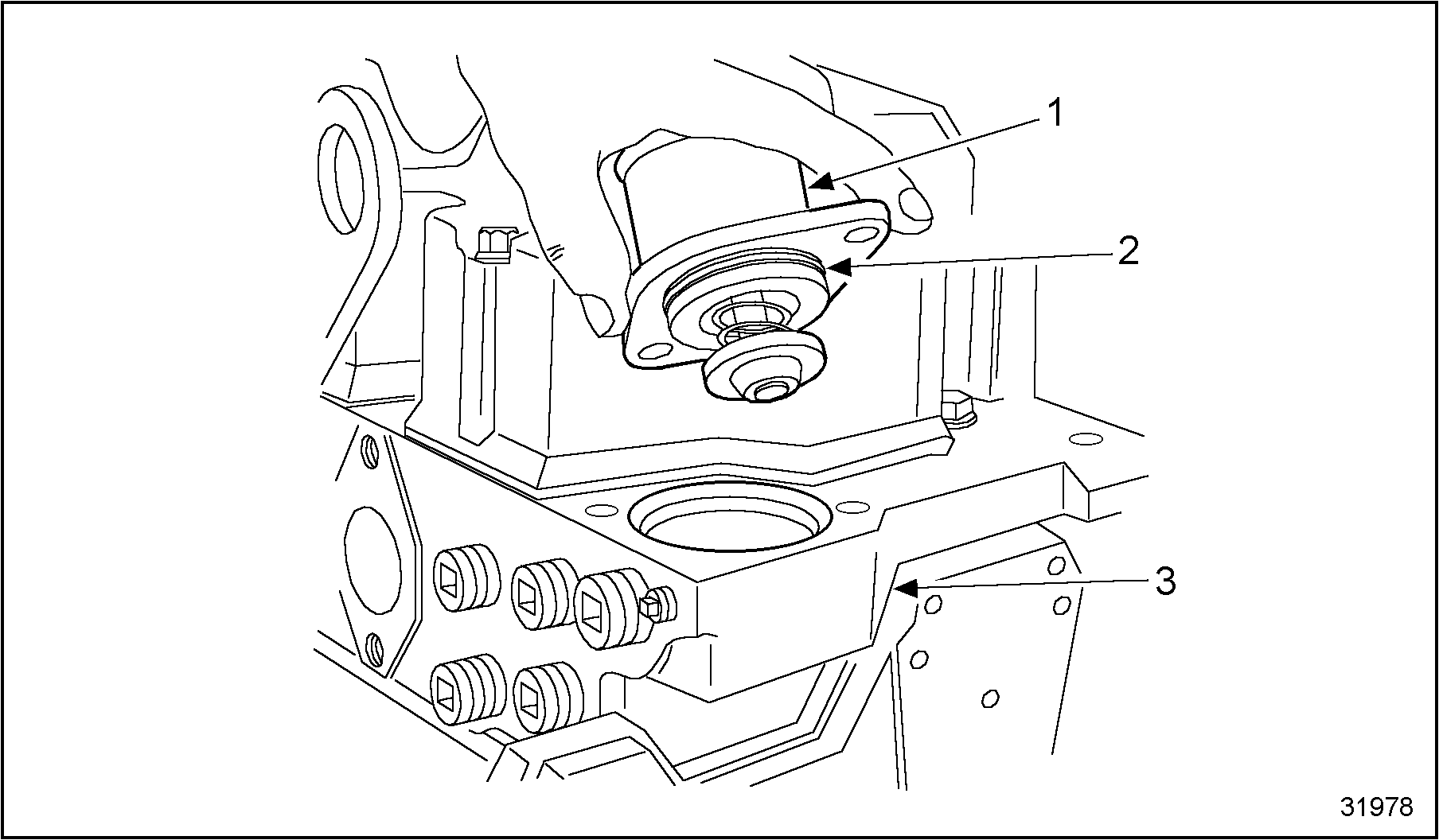 1
2
3
31978