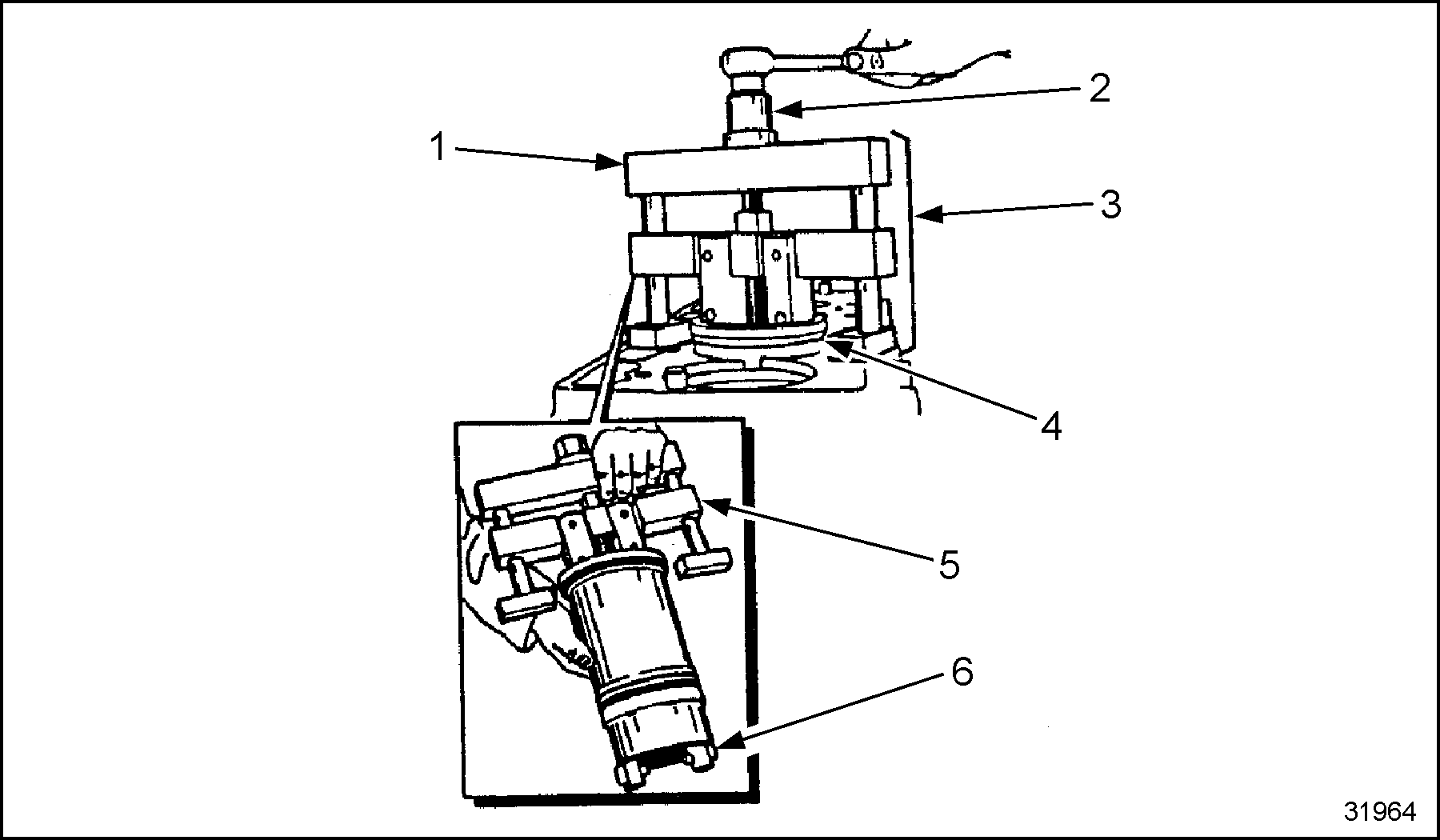 2
1
3
4
5
6
31964