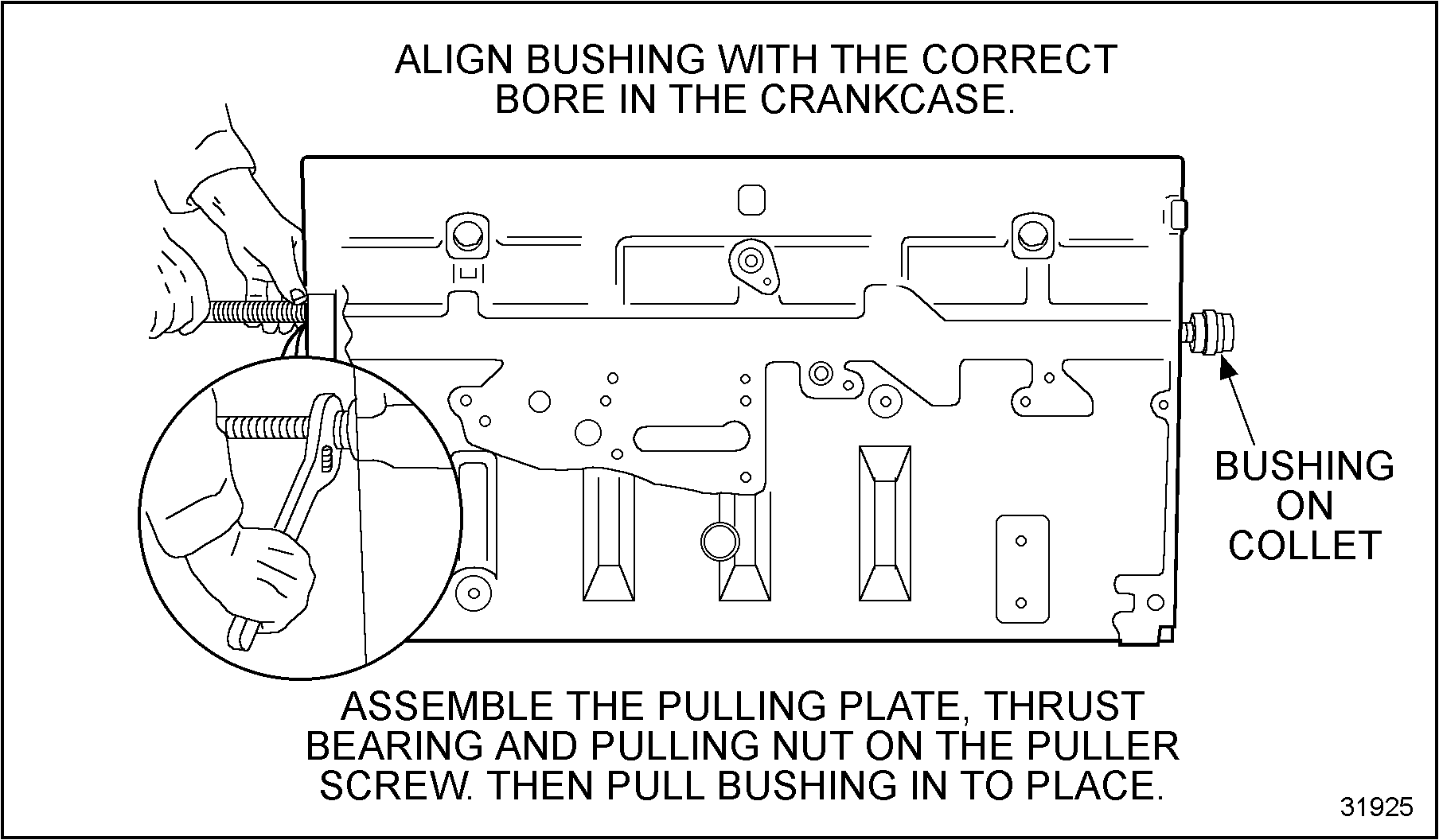 ALIGN BUSHING WITH THE CORRECT BORE IN THE CRANKCASE.

BUSHING ON COLLET

ASSEMBLE THE PULLING PLATE, THRUST BEARING AND PULLING NUT ON THE PULLER SCREW. THEN PULL BUSHING IN TO PLACE.

31925