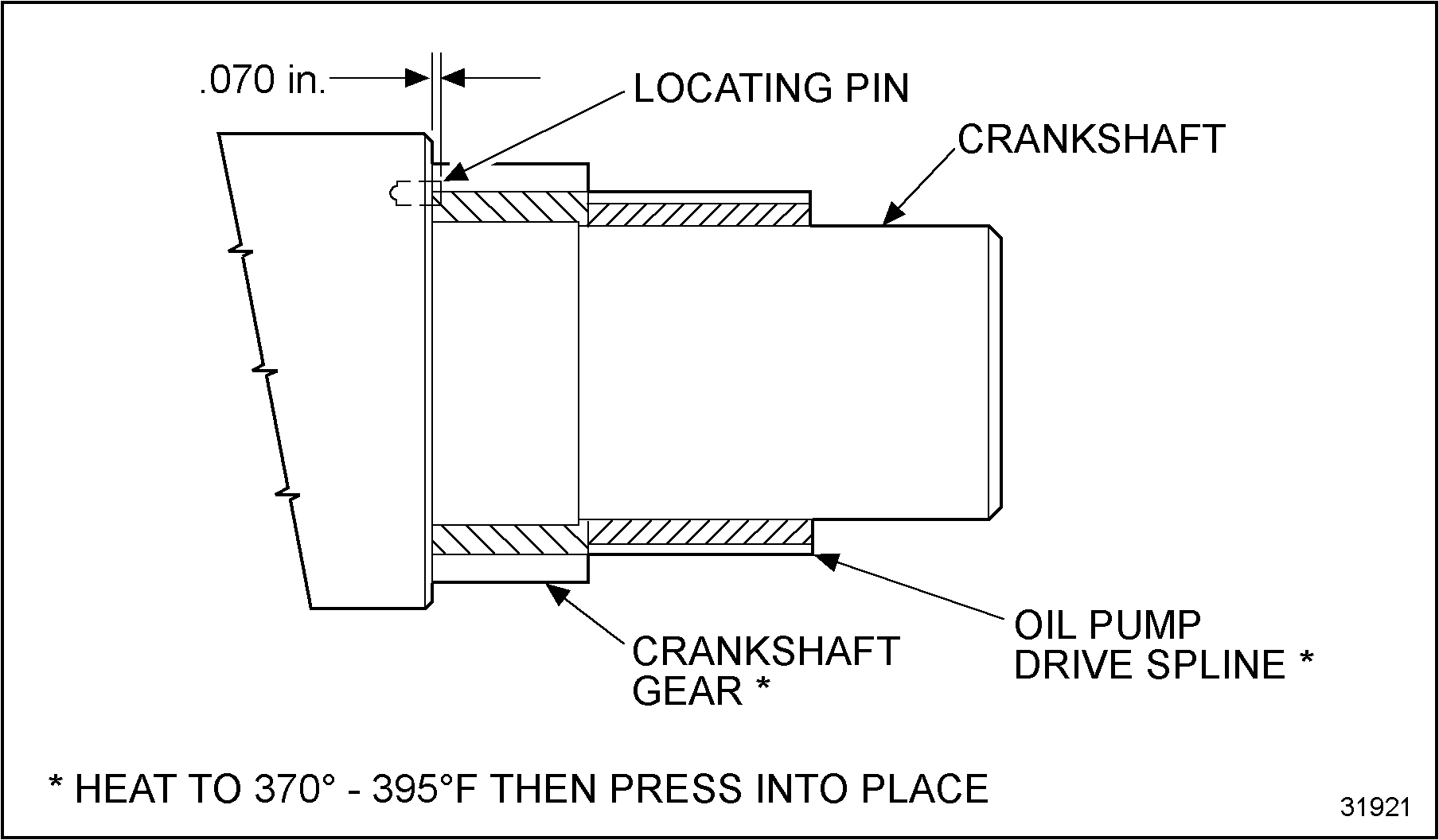 .070 in.

LOCATING PIN

CRANKSHAFT

CRANKSHAFT GEAR *

OIL PUMP DRIVE SPLINE *

* HEAT TO 370° - 395°F THEN PRESS INTO PLACE

31921