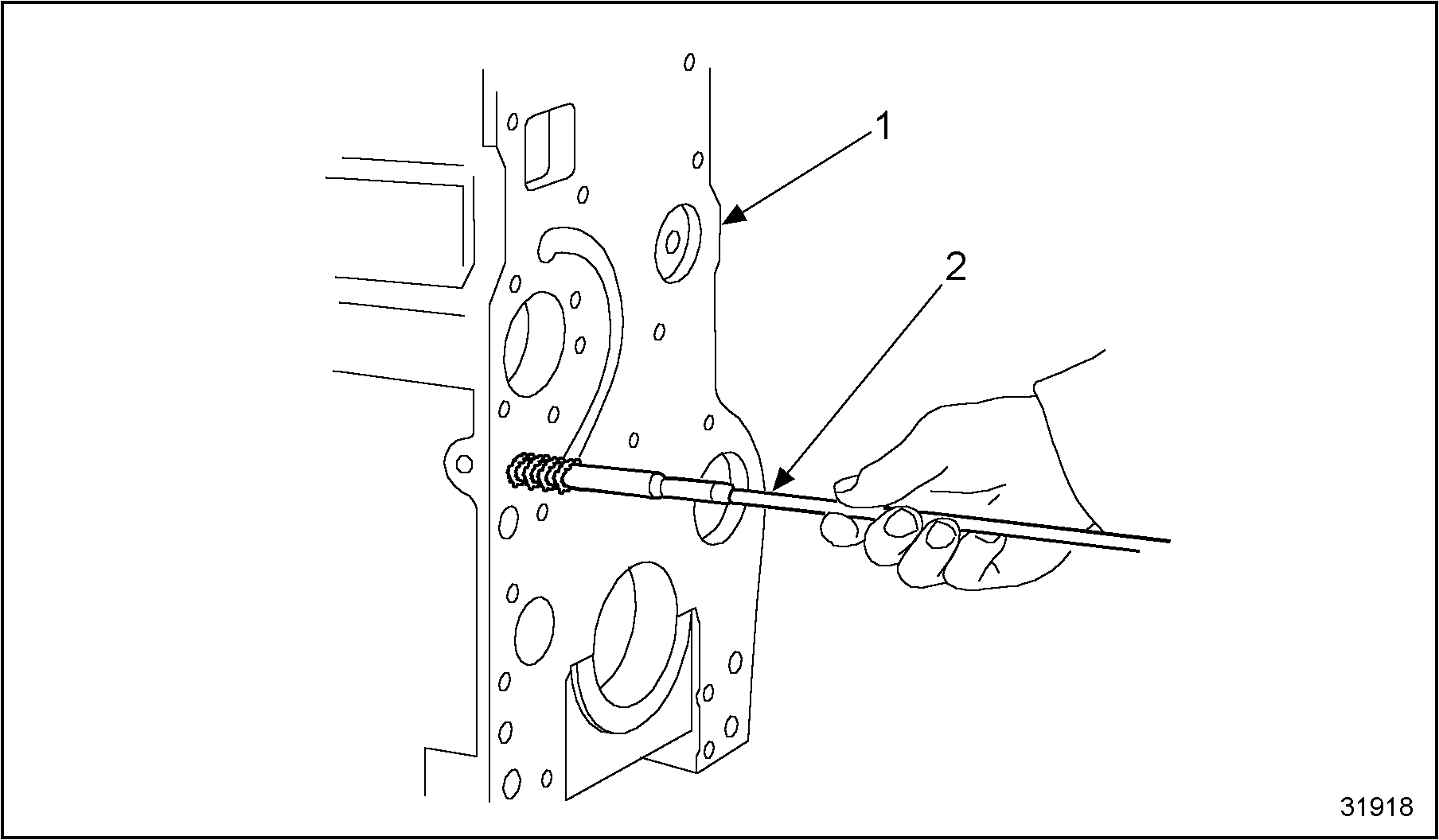 1
2
31918