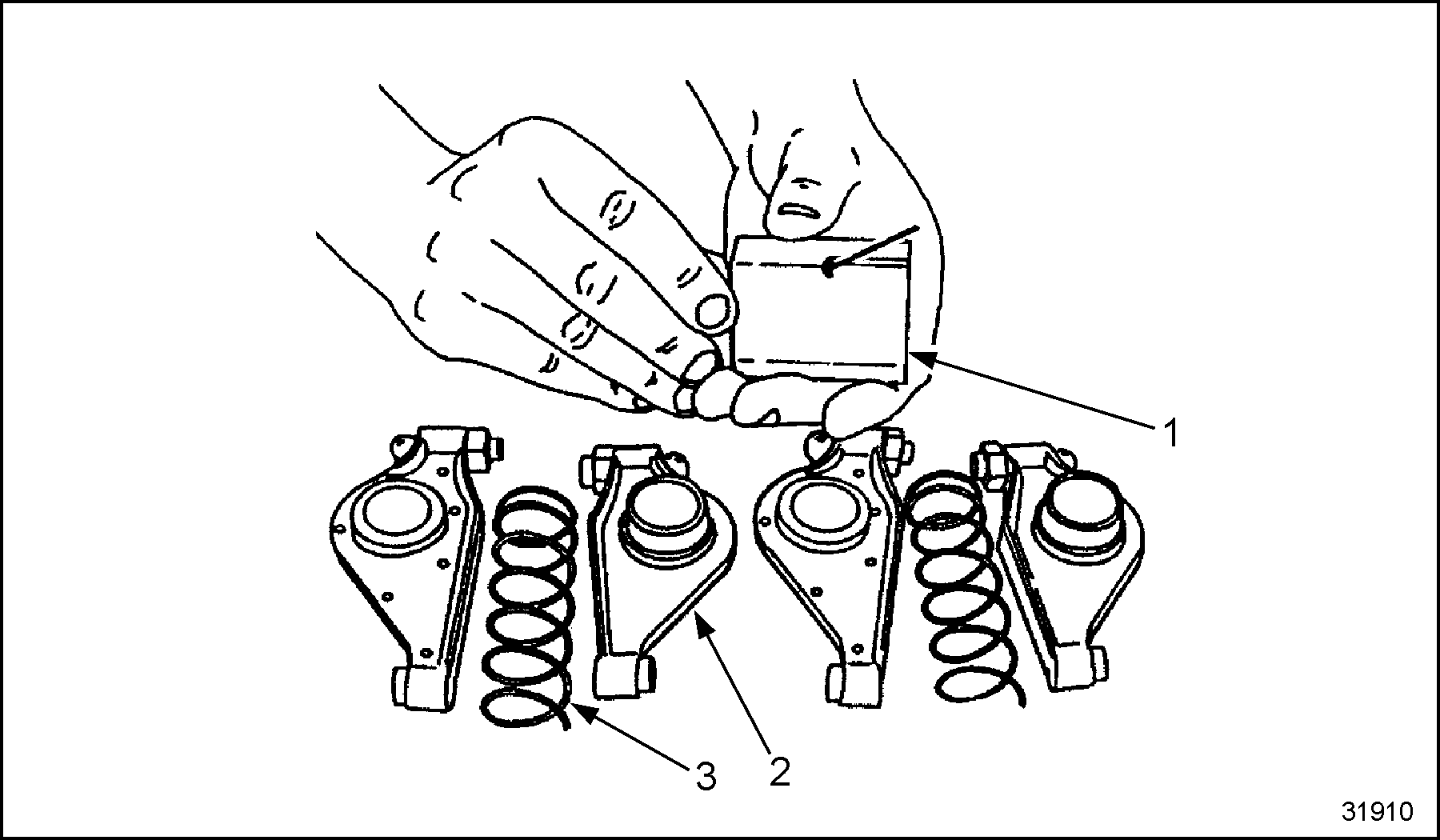 1
3
2
31910