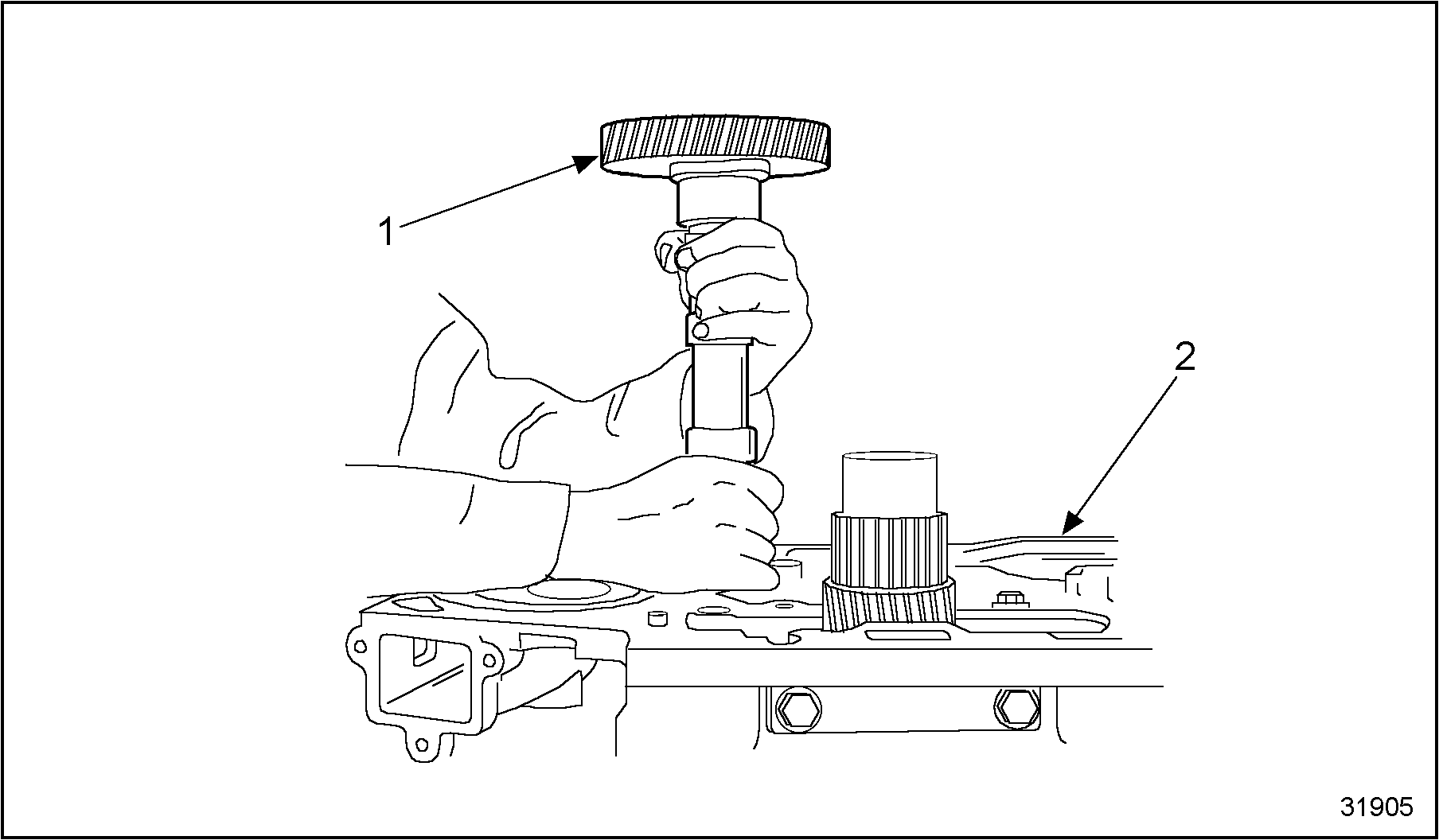 1

2

31905