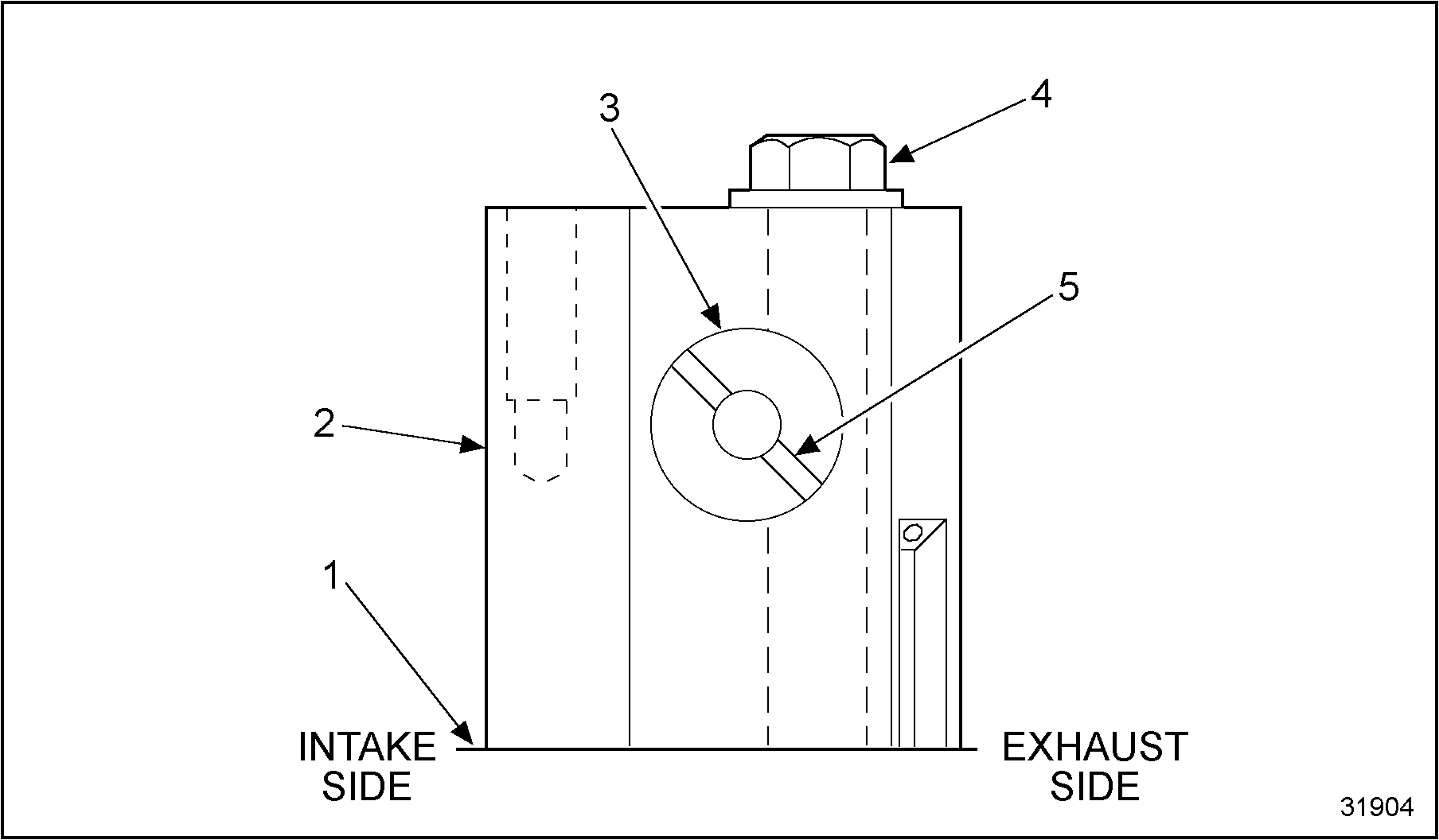 3

4

5

2

1

INTAKE SIDE

EXHAUST SIDE

31904