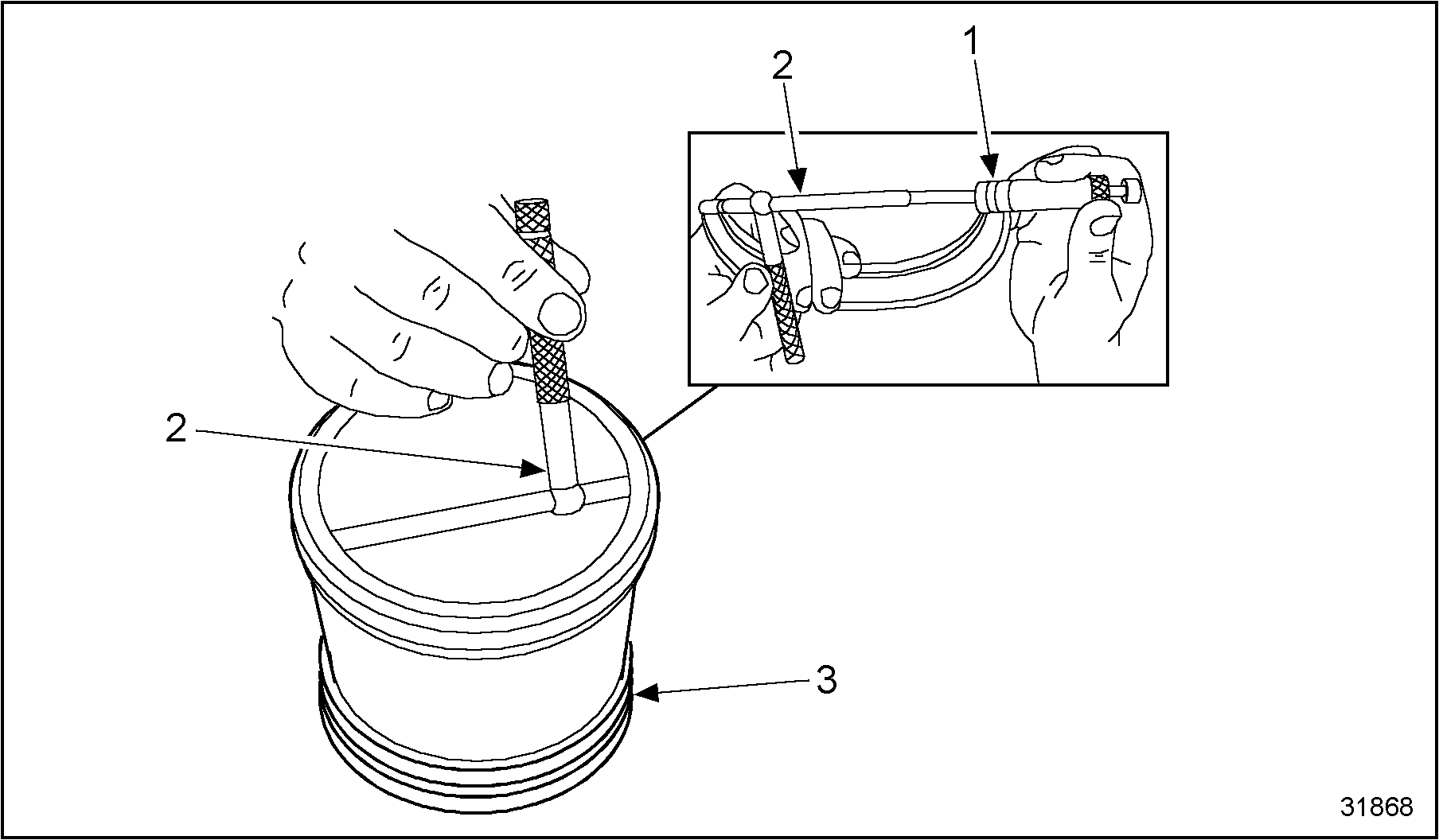 2
1
2
3
31868