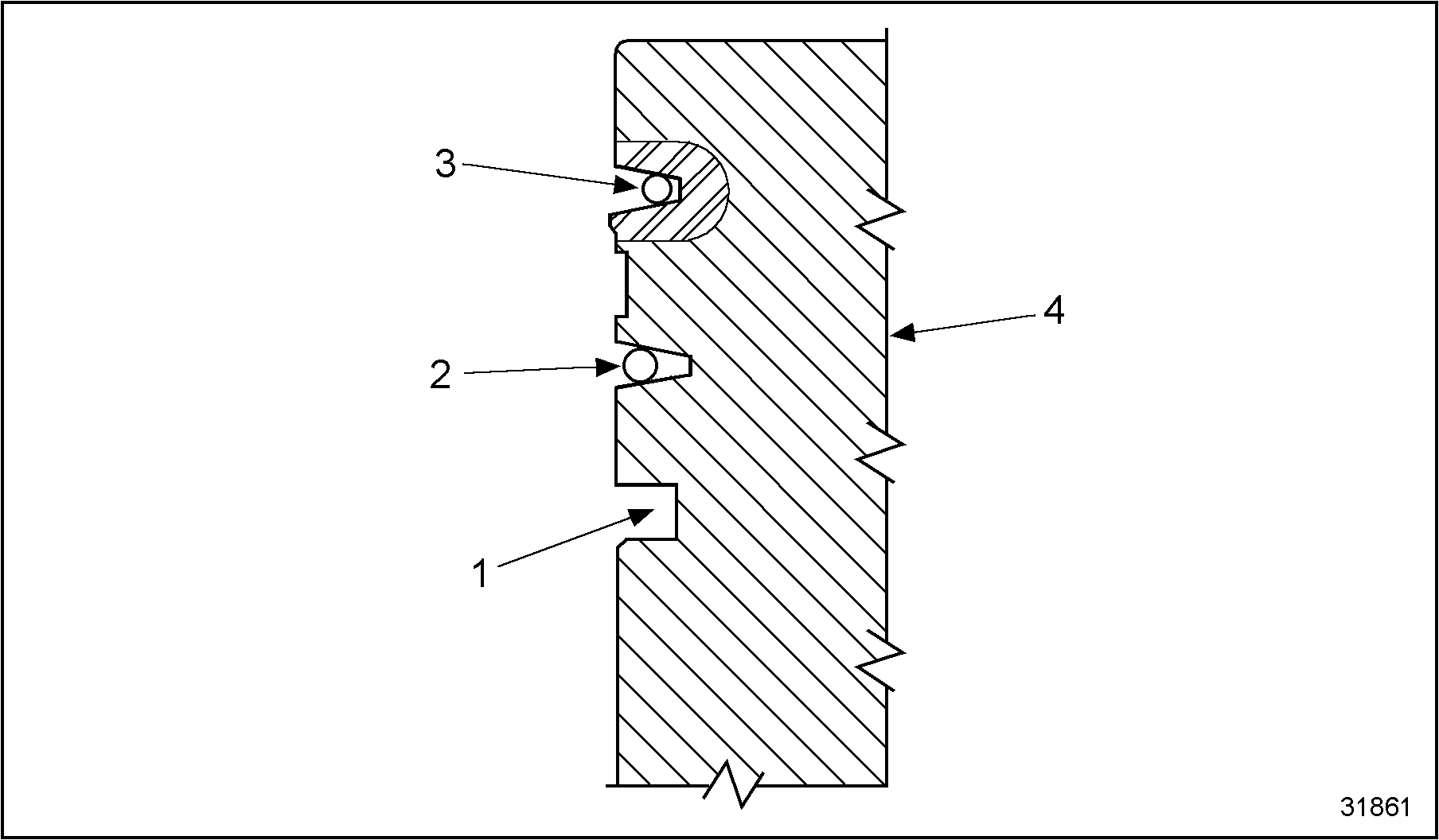 3

4

2

1

31861