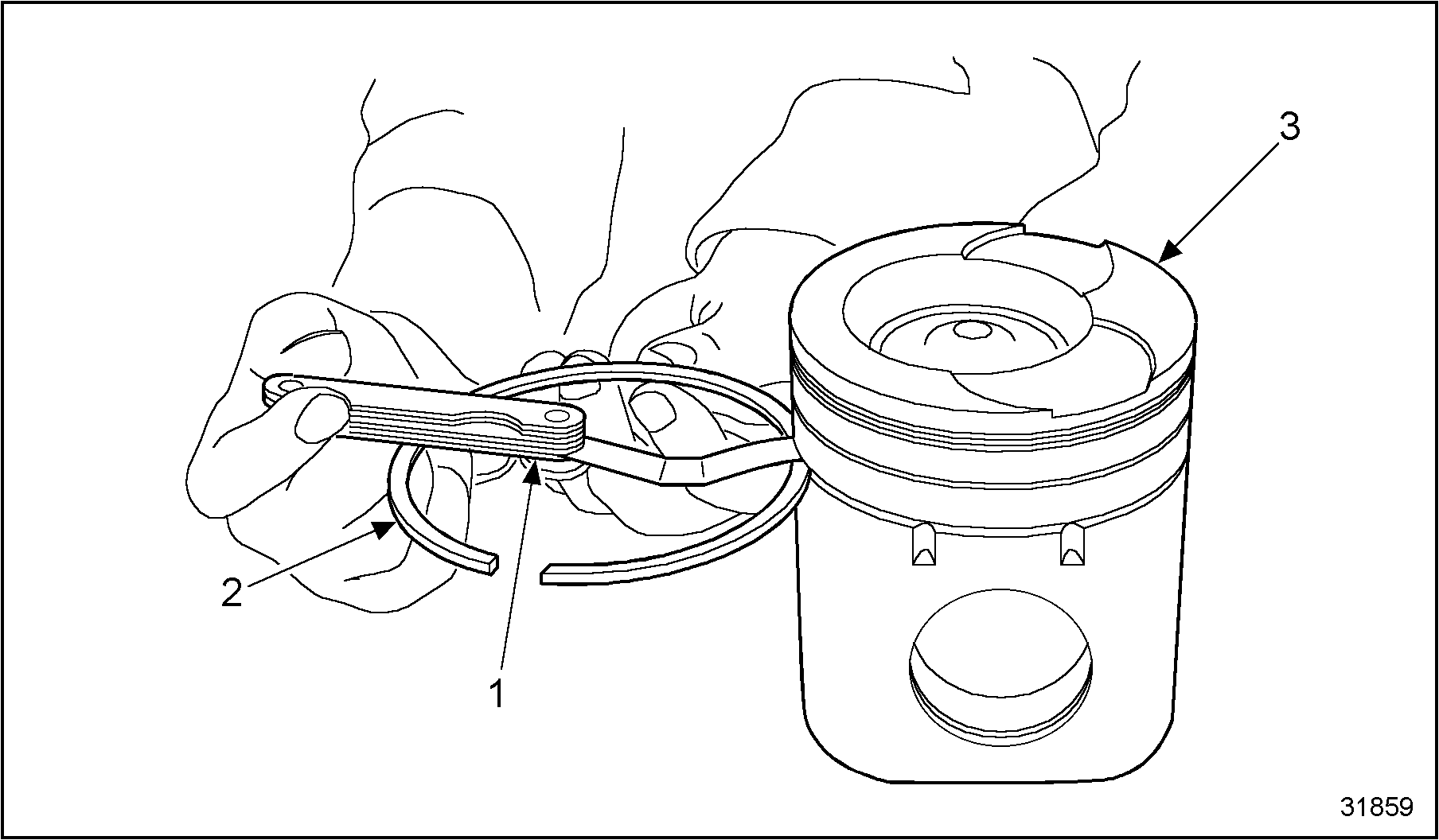 3
2
1
31859