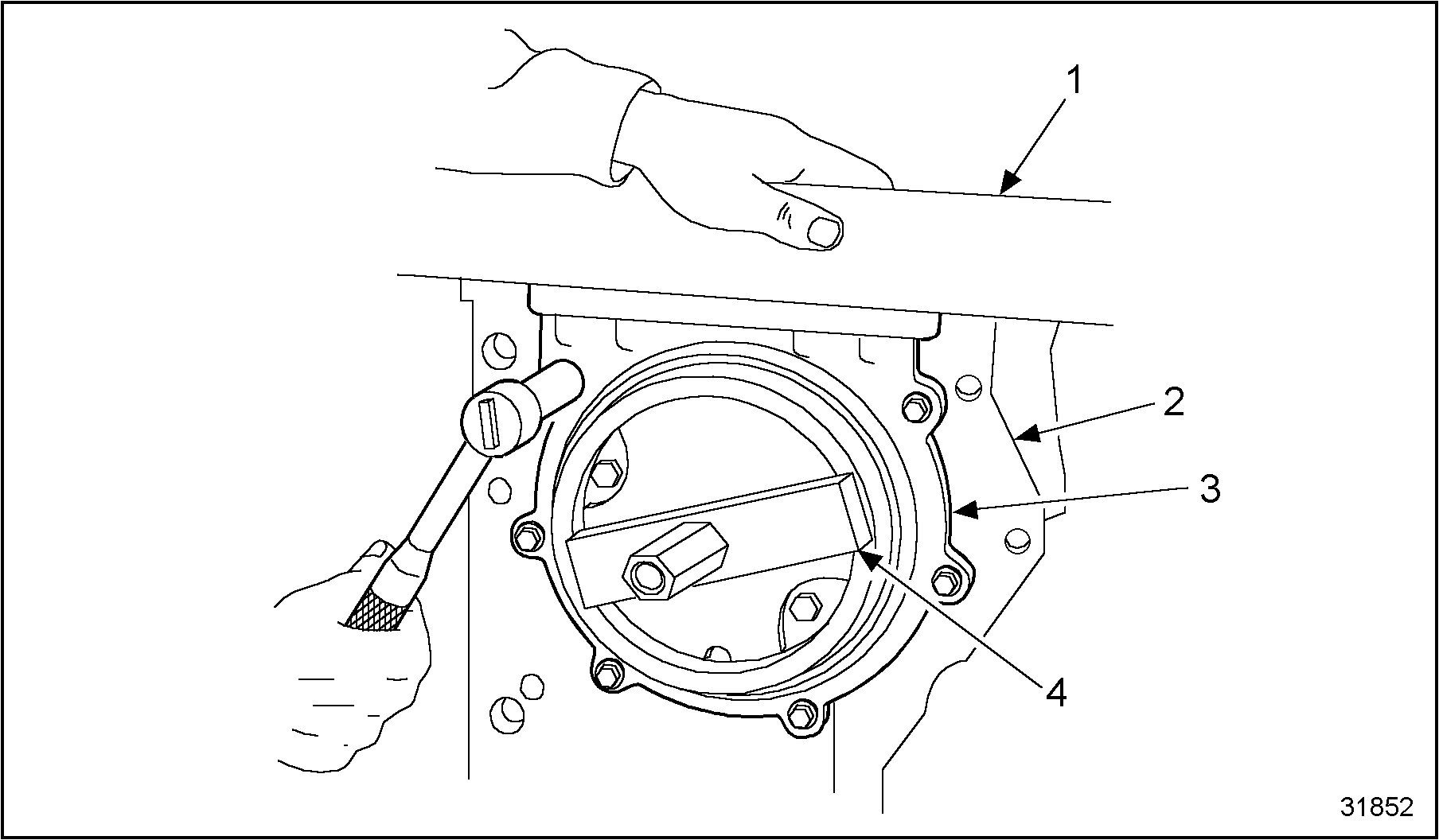 1
2
3
4
31852