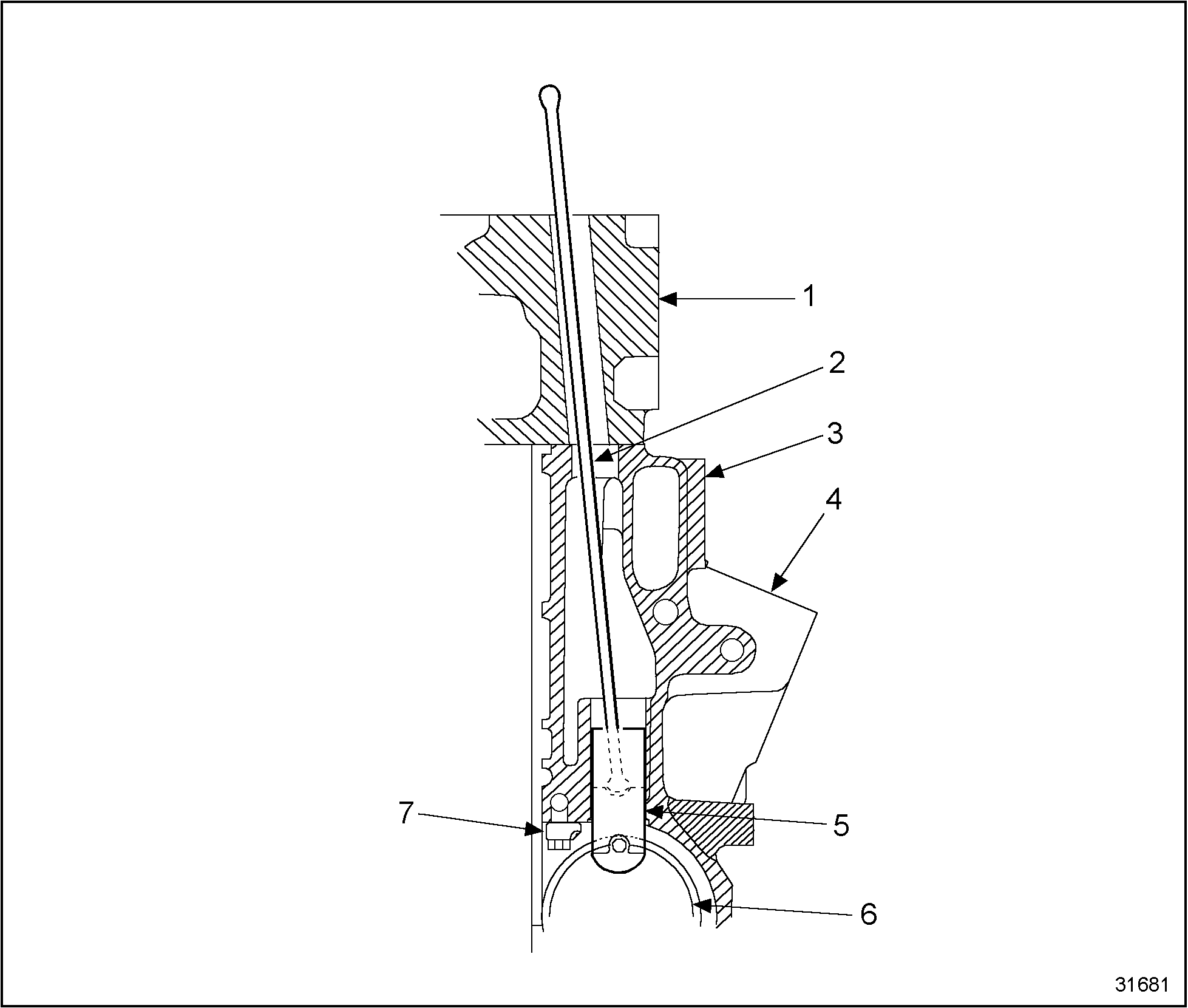 1
2
3
4
7
5
6
31681