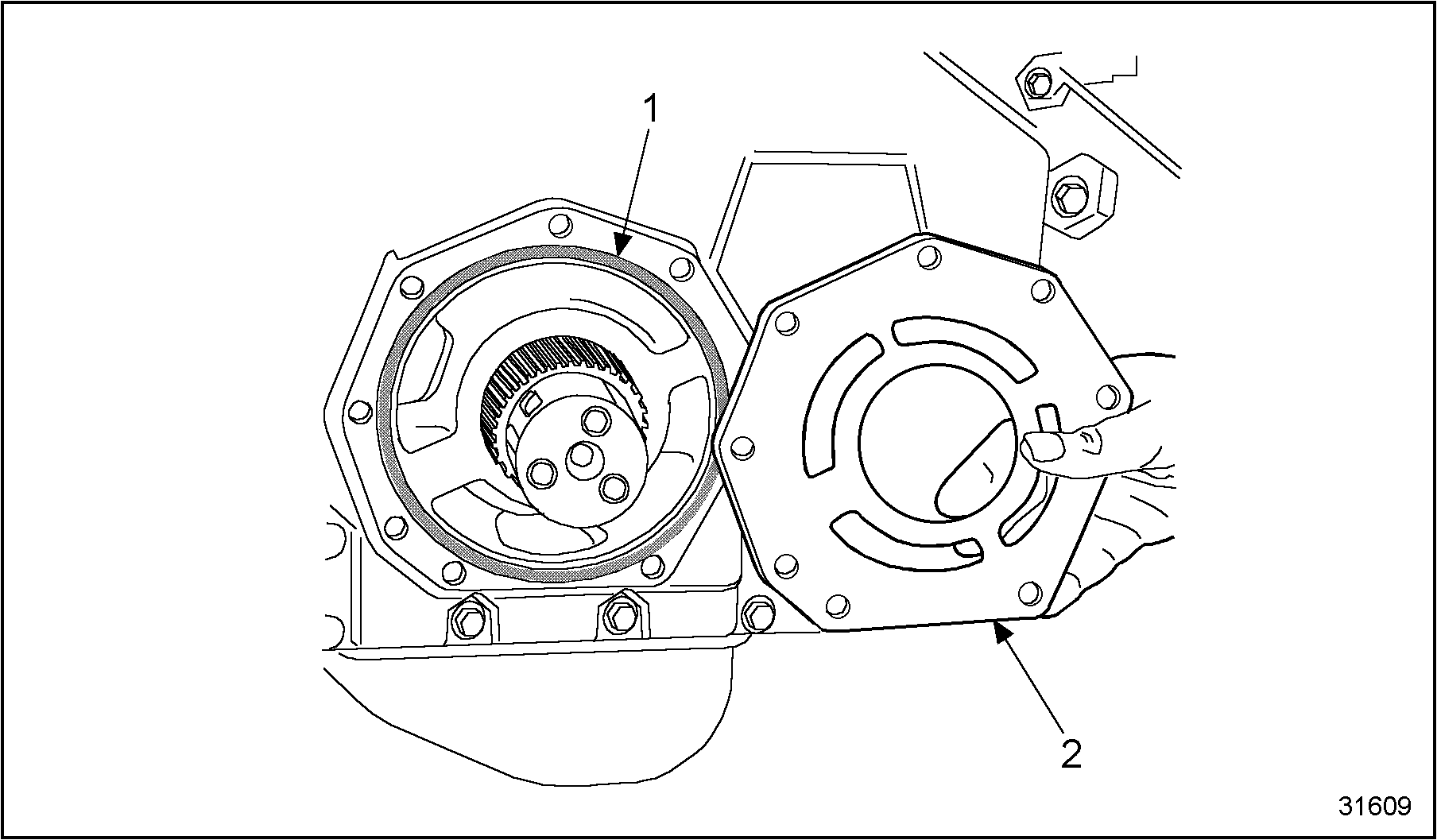 1

2

31609