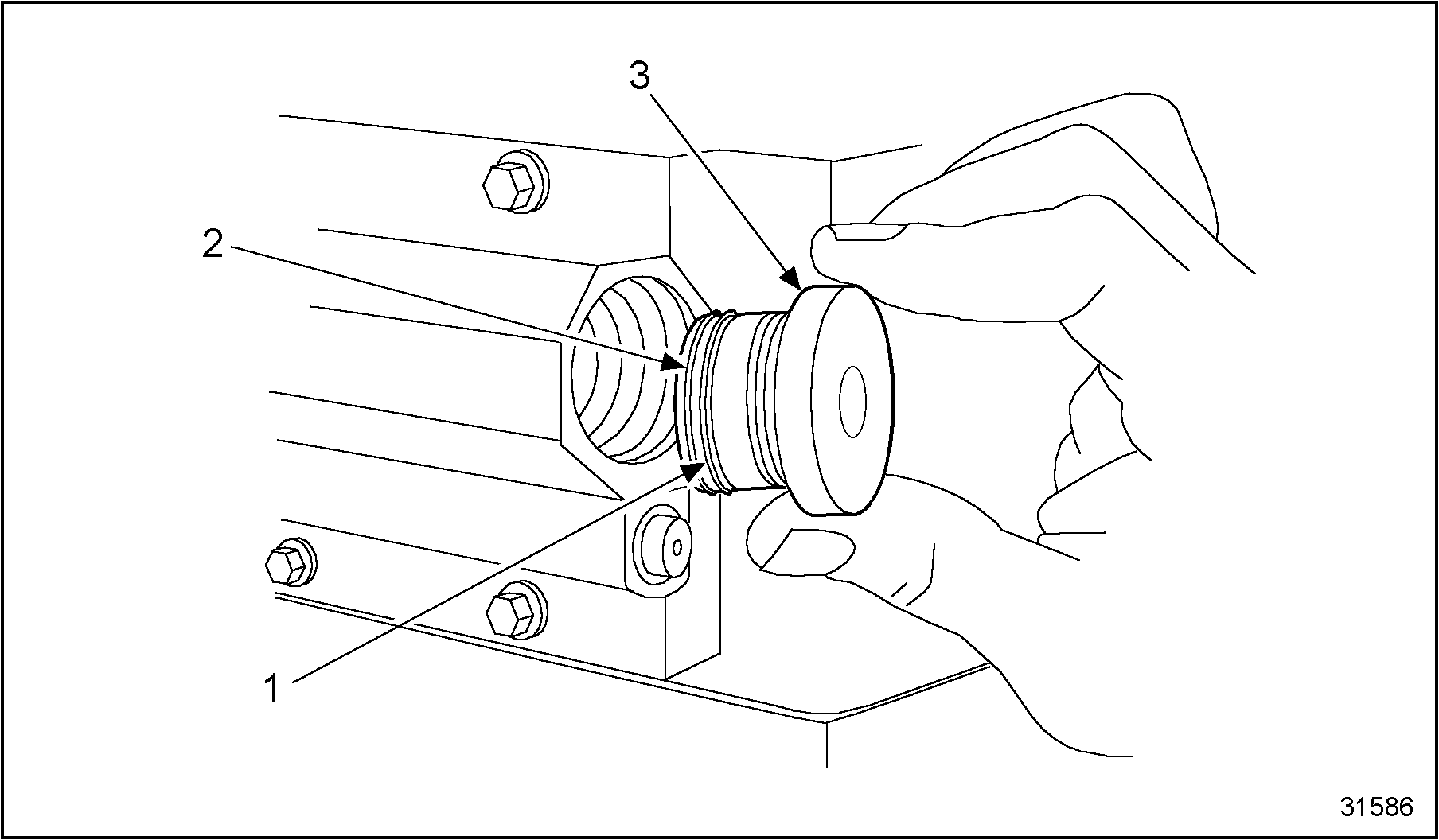 3
2
1
31586