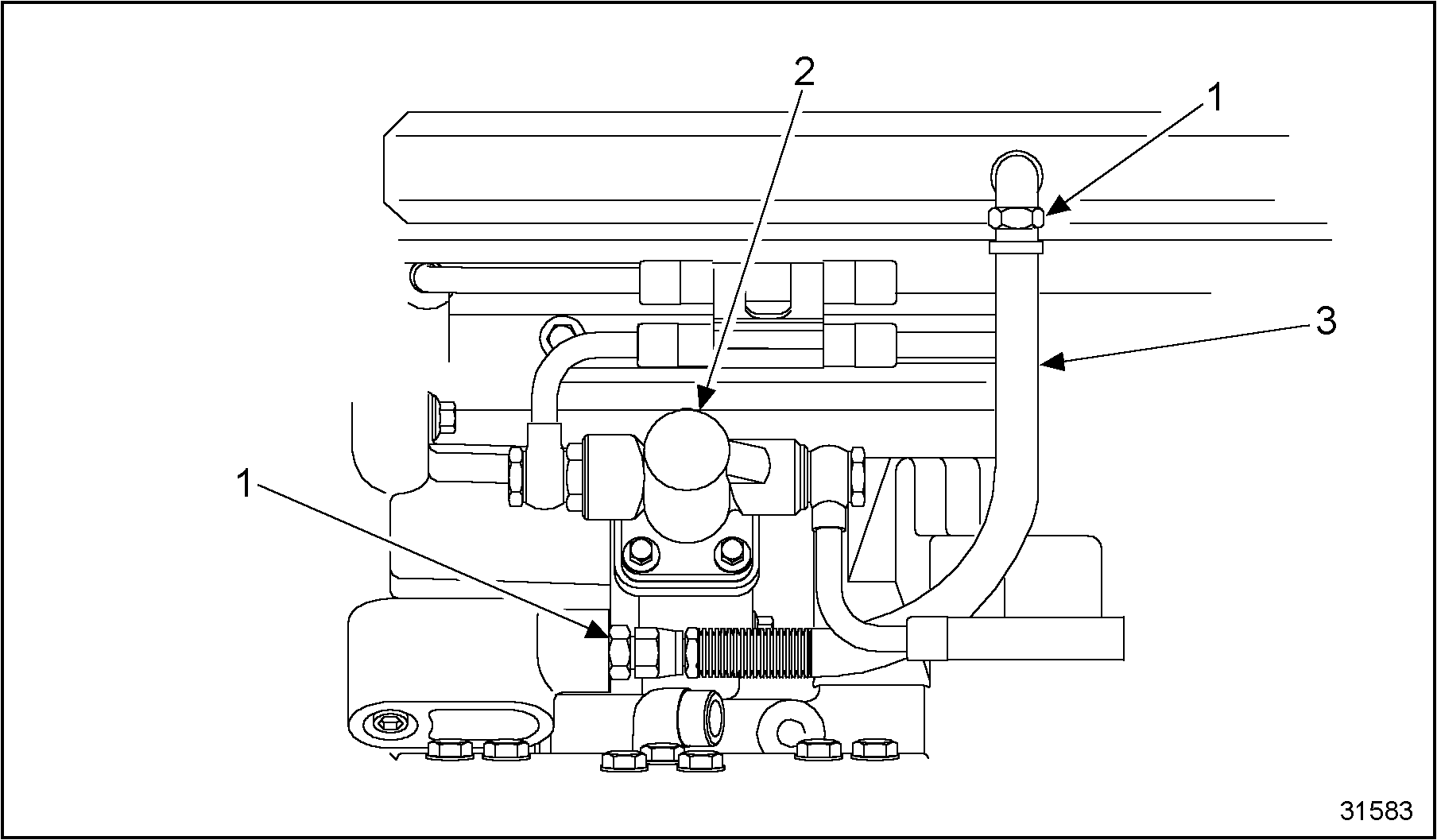 2
1
3
1
31583