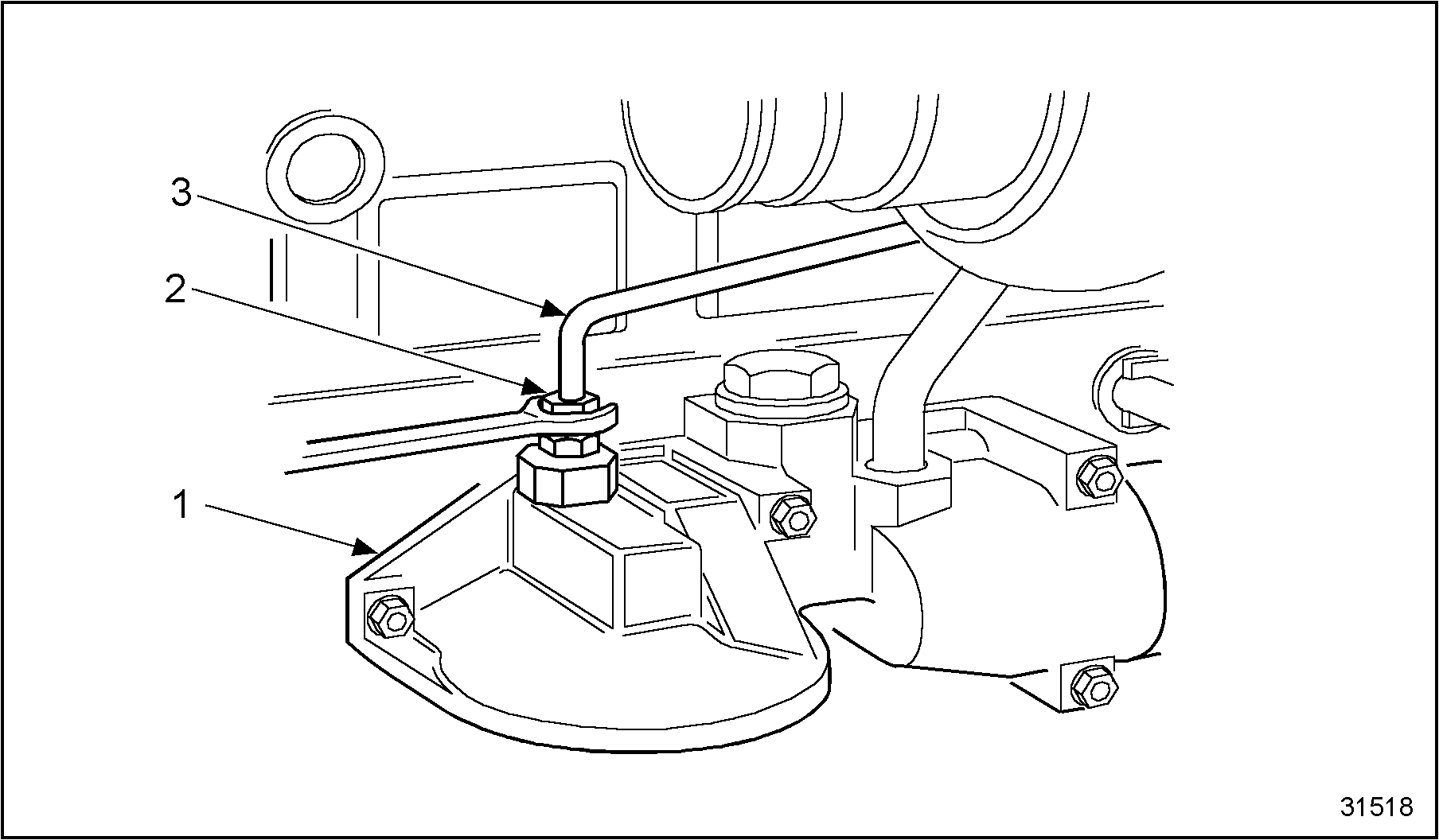 3
2
1
31518