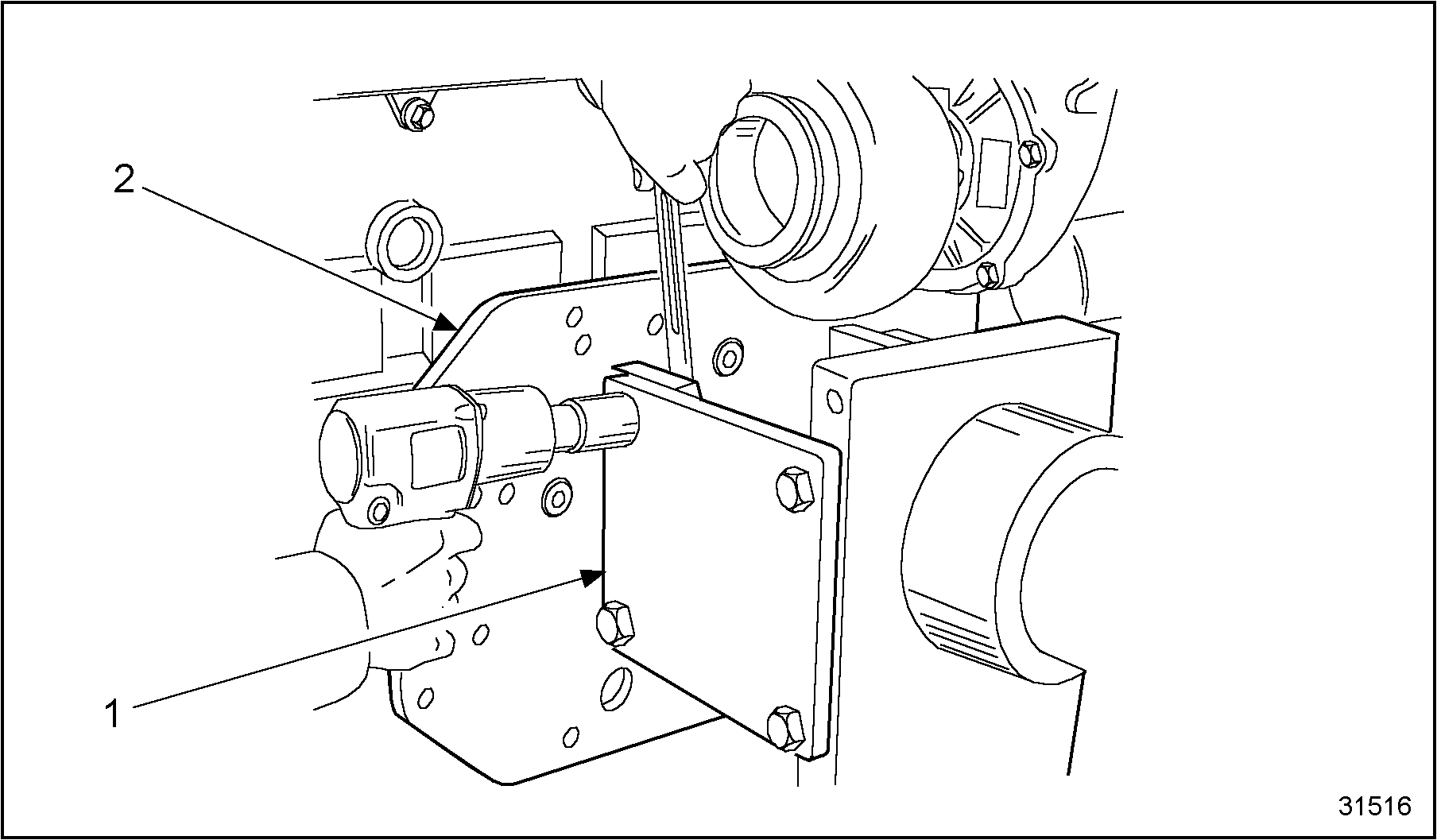 2

1

31516