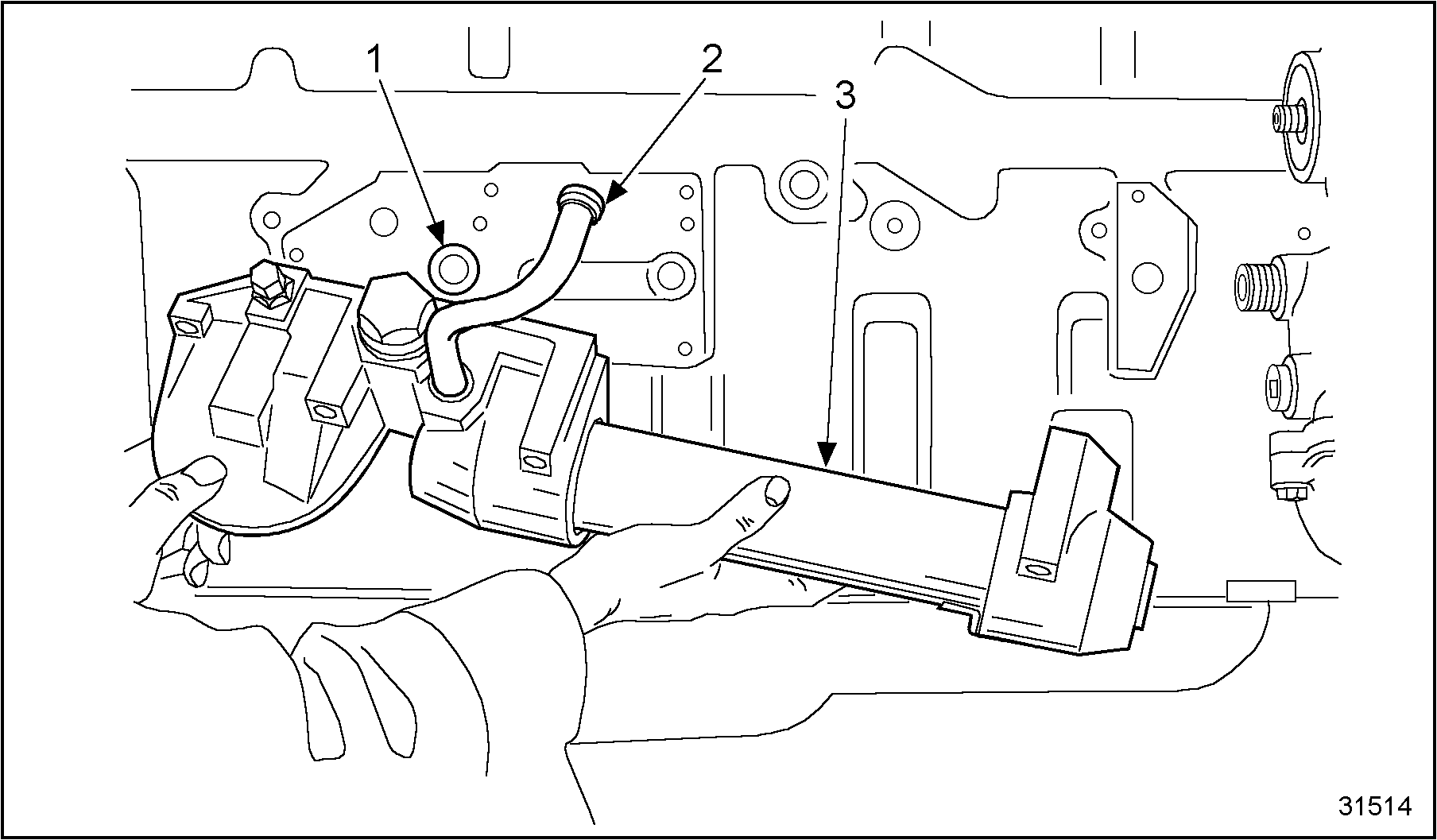 1
2
3
31514