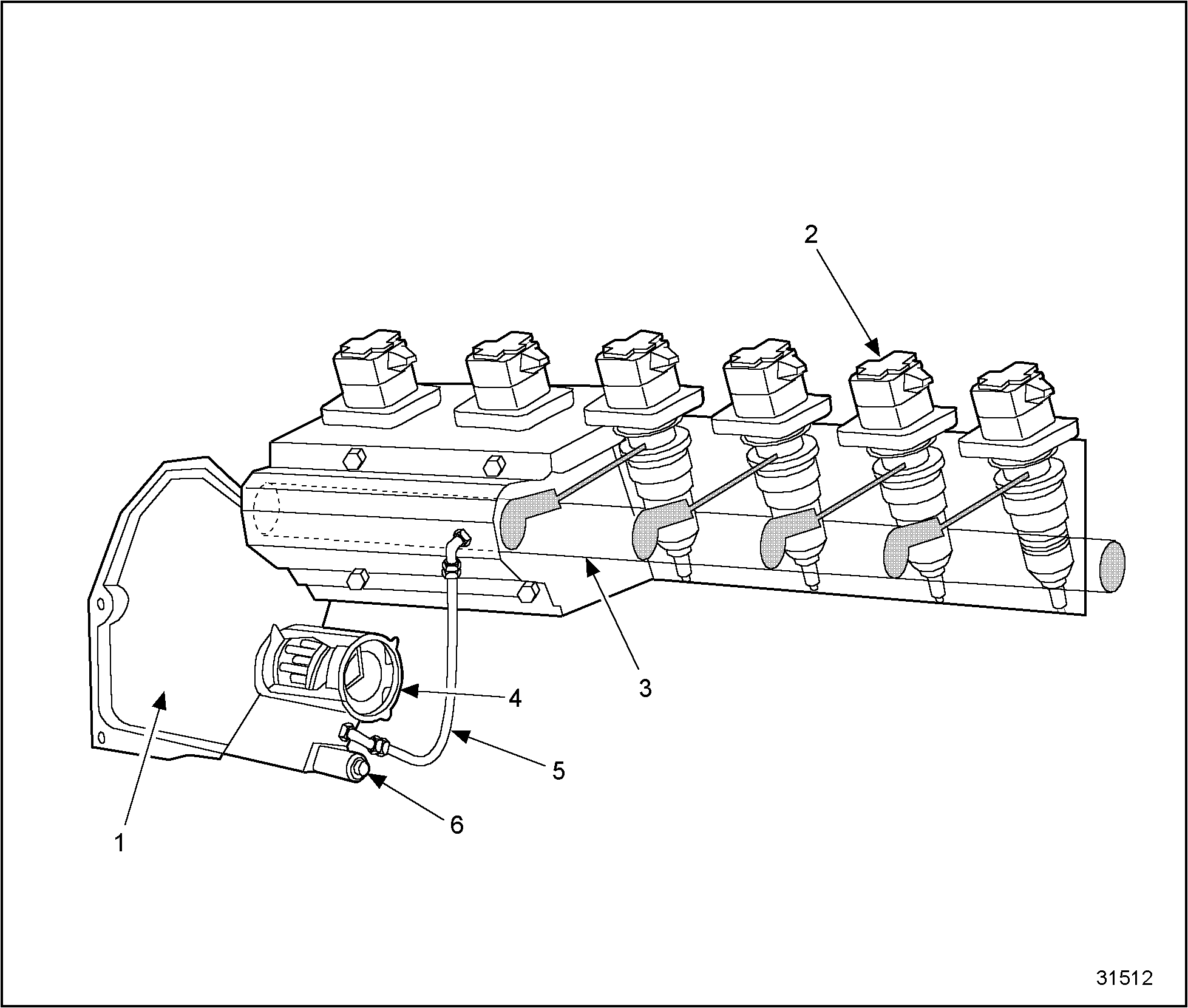 2
3
4
5
6
1
31512