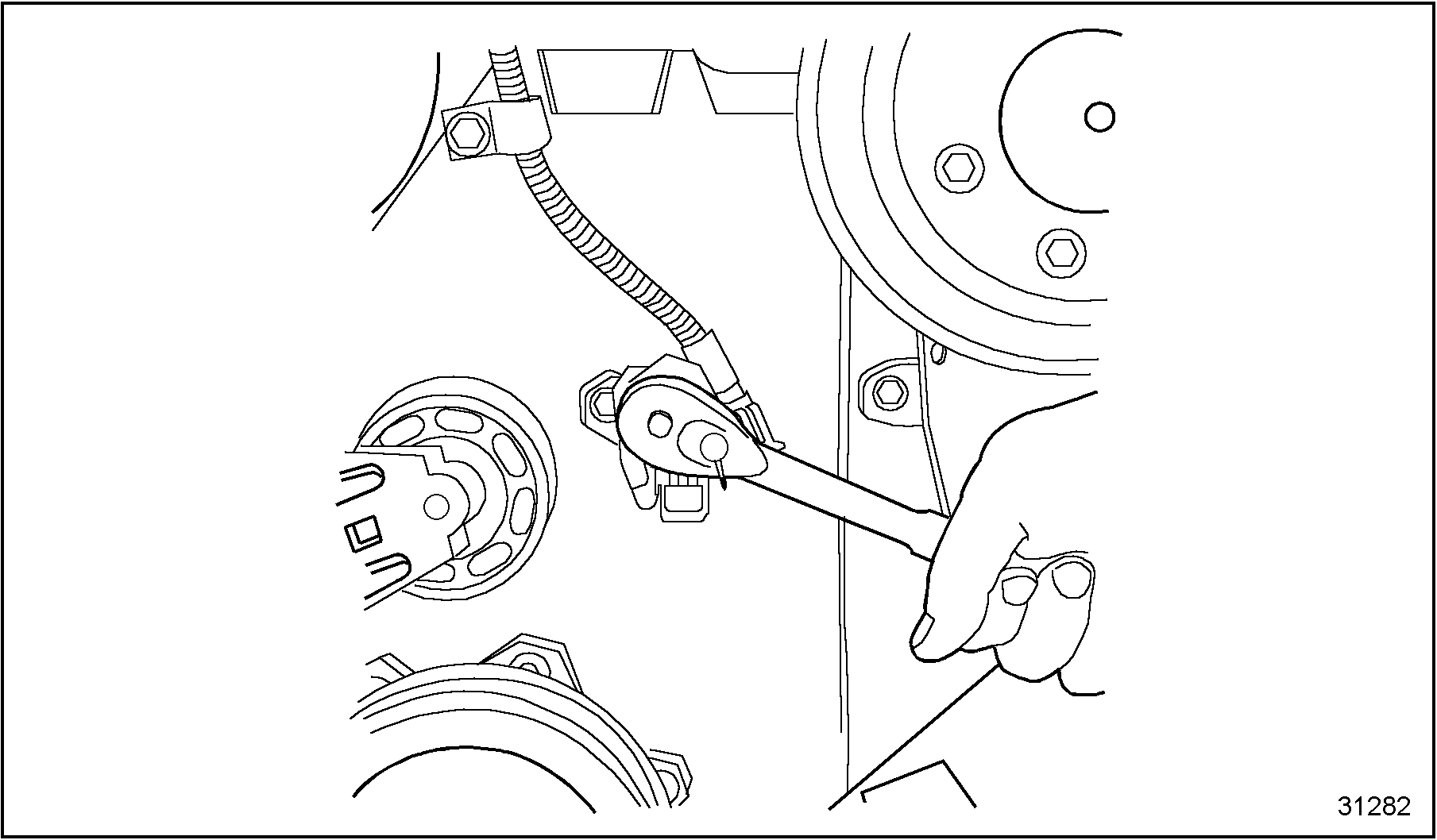 31282