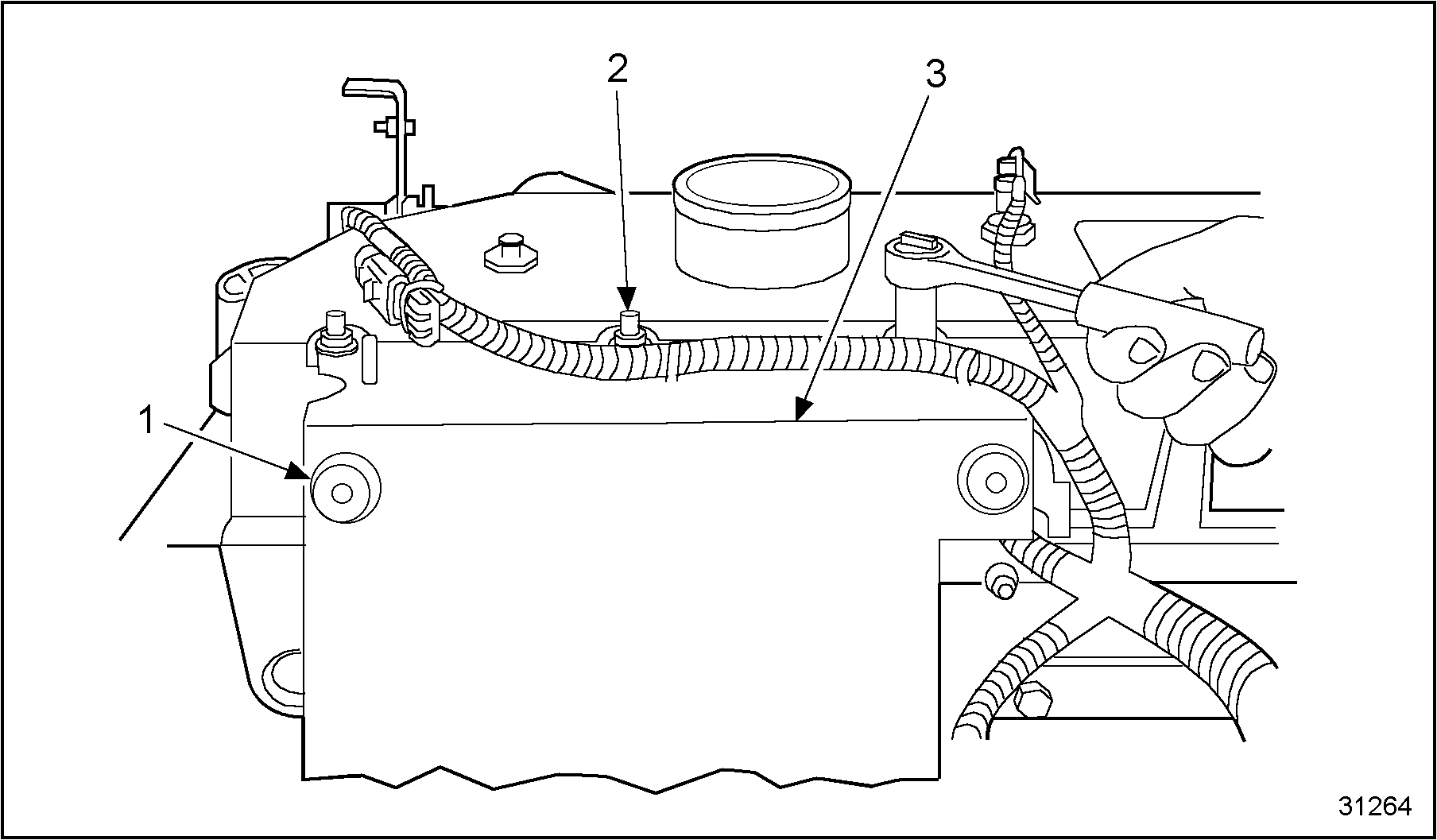 2
3
1
31264