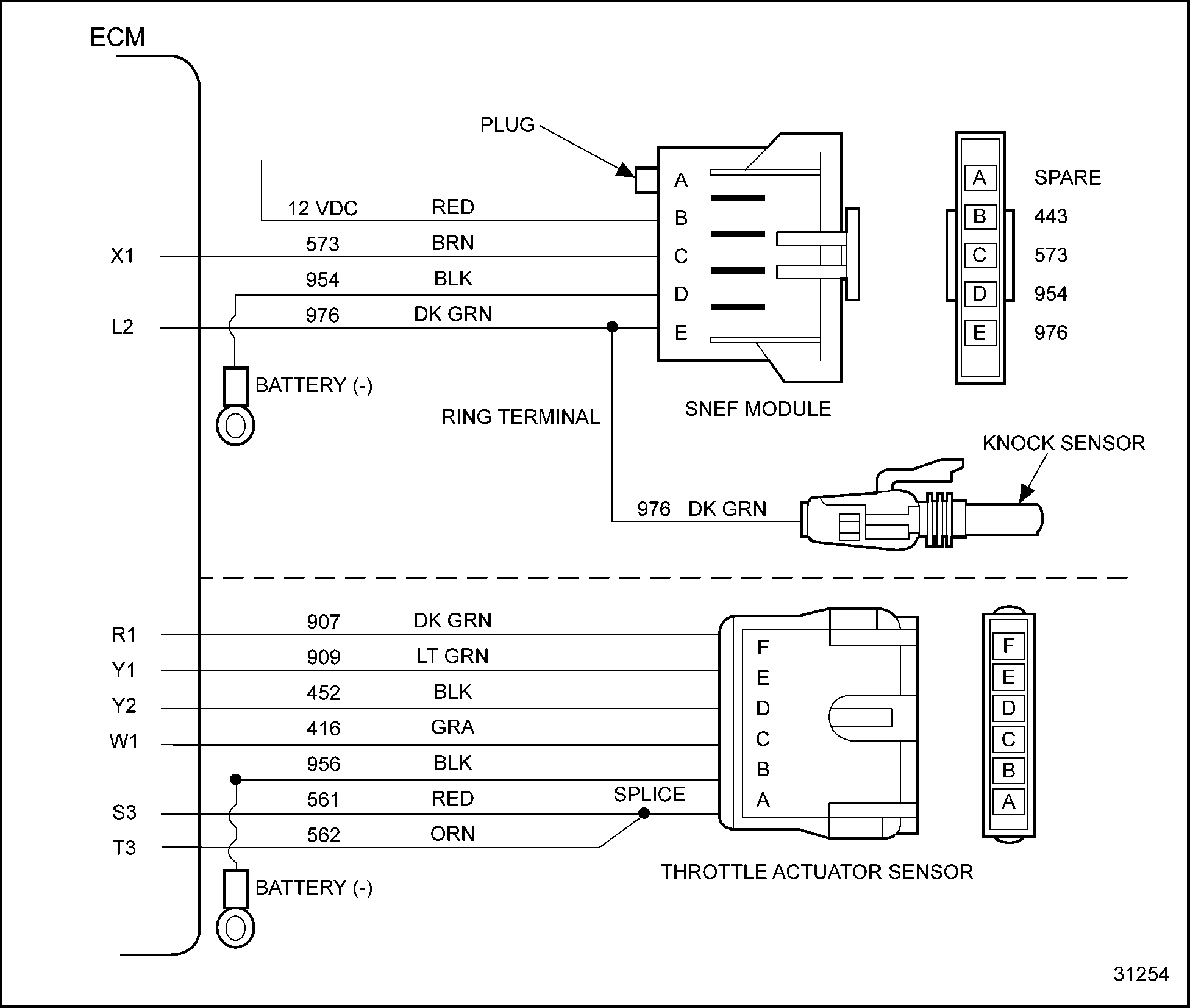 ECM

PLUG

12 VDC RED
X1 573 BRN
954 BLK
L2 976 DK GRN

A
B
C
D
E

A SPARE
B 443
C 573
D 954
E 976

BATTERY (-)

RING TERMINAL

SNEF MODULE

KNOCK SENSOR

976 DK GRN

R1 907 DK GRN
Y1 909 LT GRN
Y2 452 BLK
W1 416 GRA
956 BLK
S3 561 RED
T3 562 ORN

SPLICE

F
E
D
C
B
A

F
E
D
C
B
A

BATTERY (-)

THROTTLE ACTUATOR SENSOR

31254