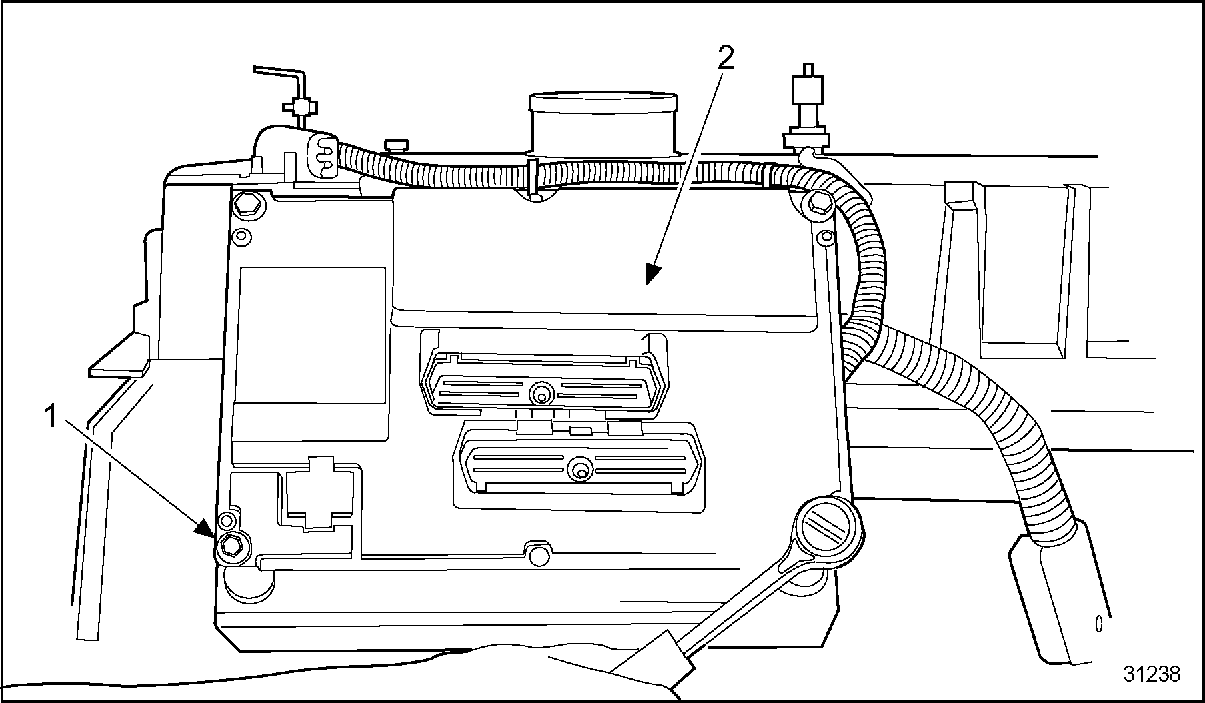 2

1

31238