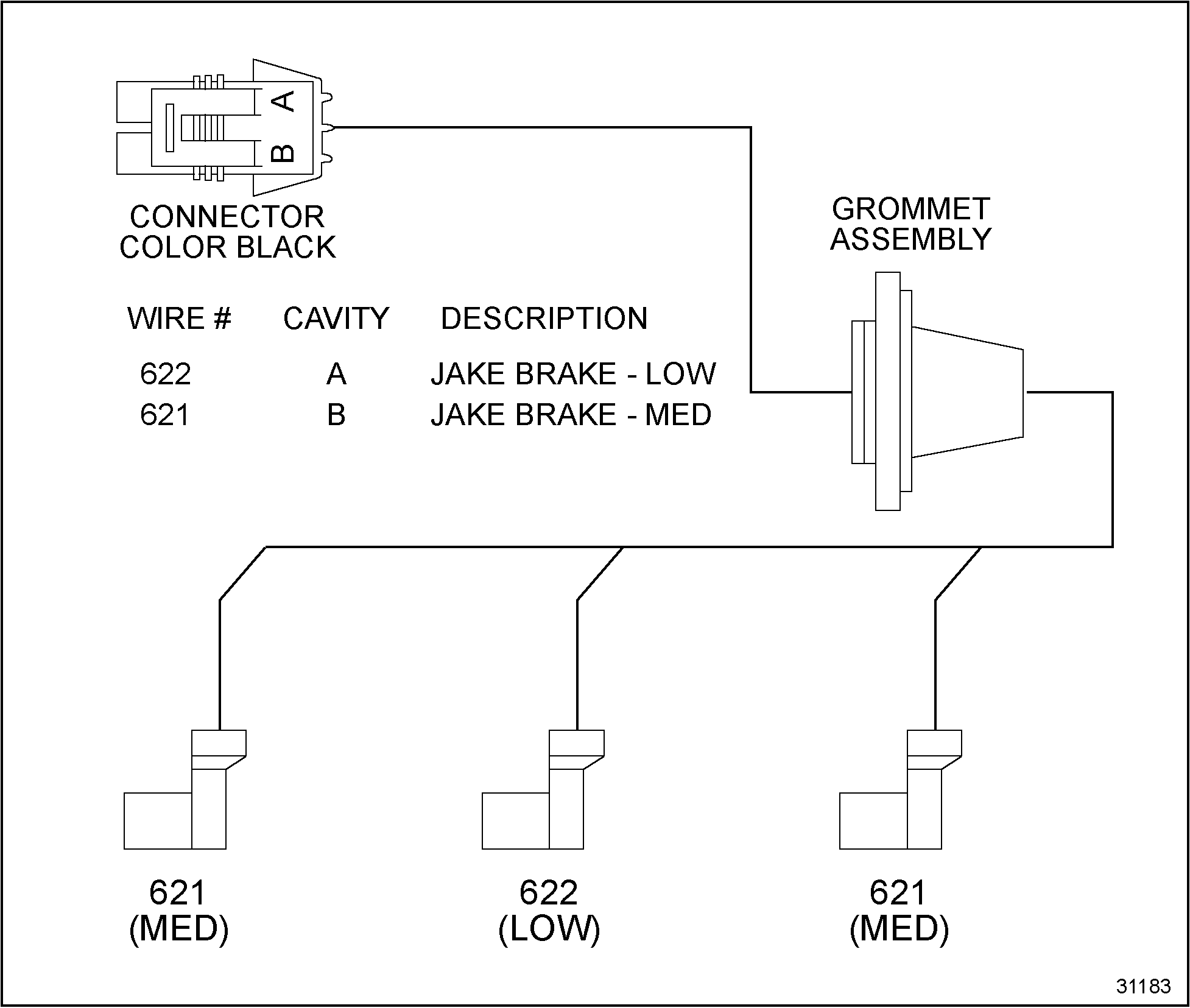 A
B

CONNECTOR
COLOR BLACK

GROMMET
ASSEMBLY

| WIRE # | CAVITY | DESCRIPTION |
|---|---|---|
| 622 | A | JAKE BRAKE - LOW |
| 621 | B | JAKE BRAKE - MED |

621
(MED)

622
(LOW)

621
(MED)

31183