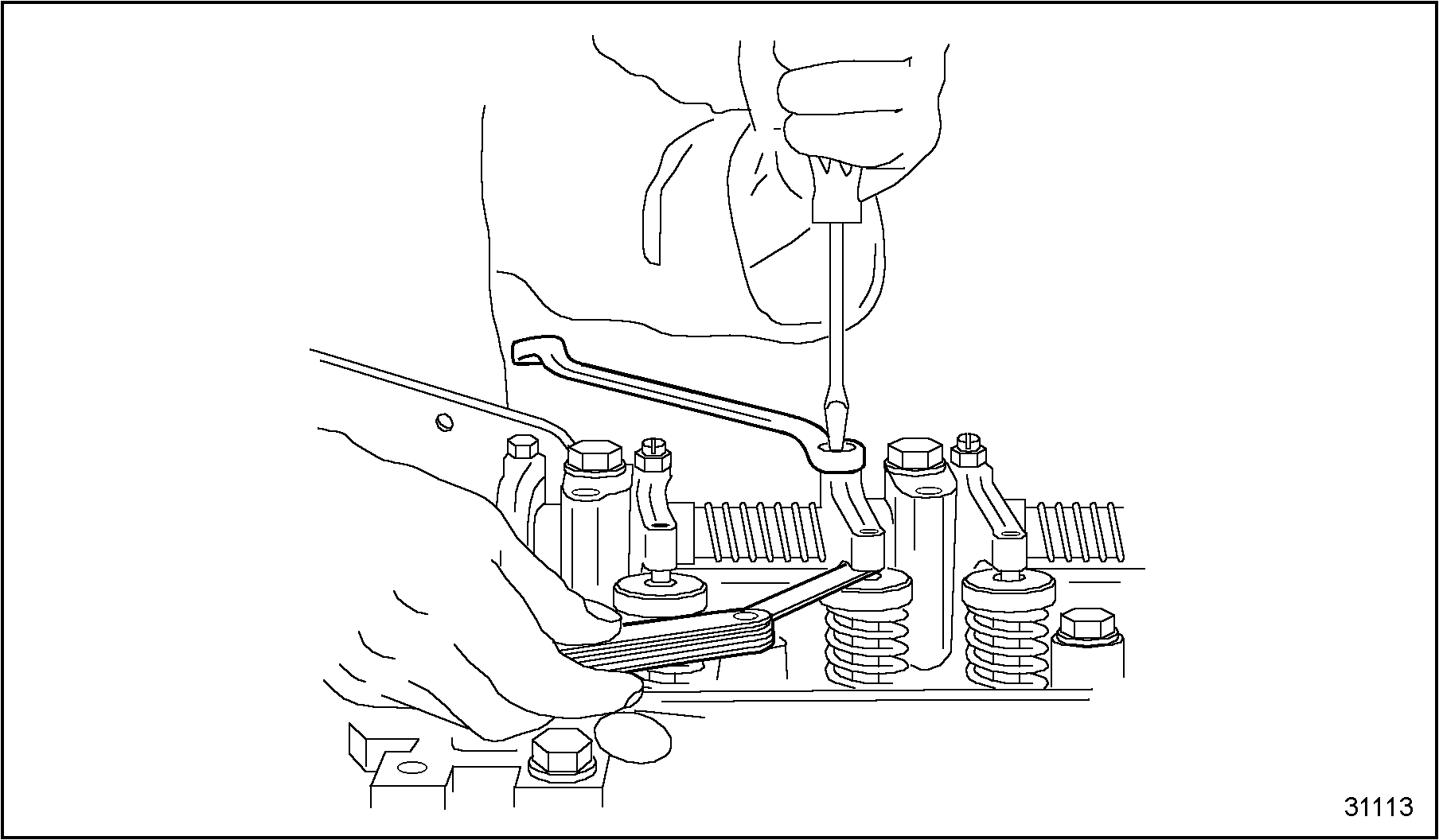 31113