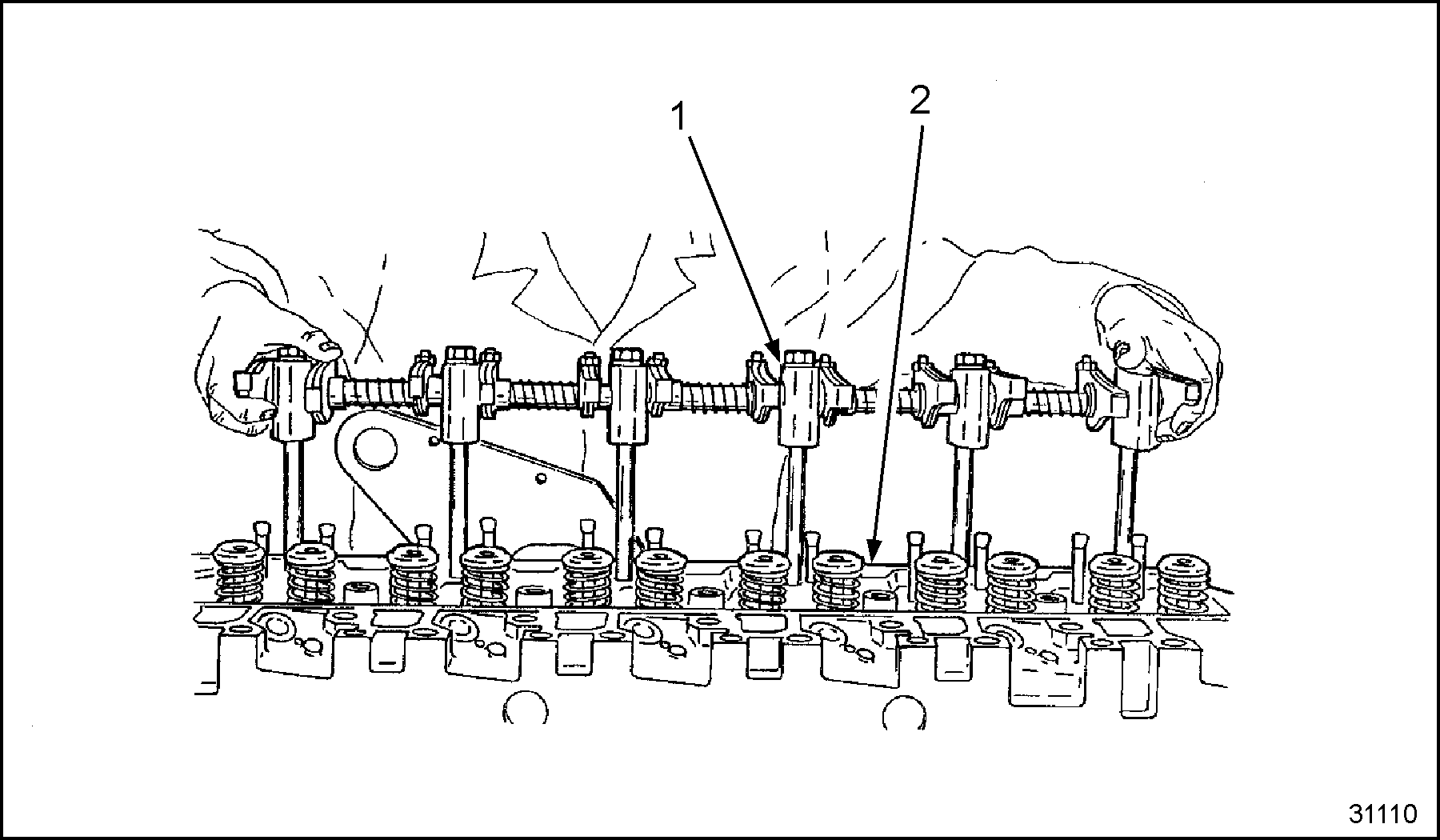 1
2
31110