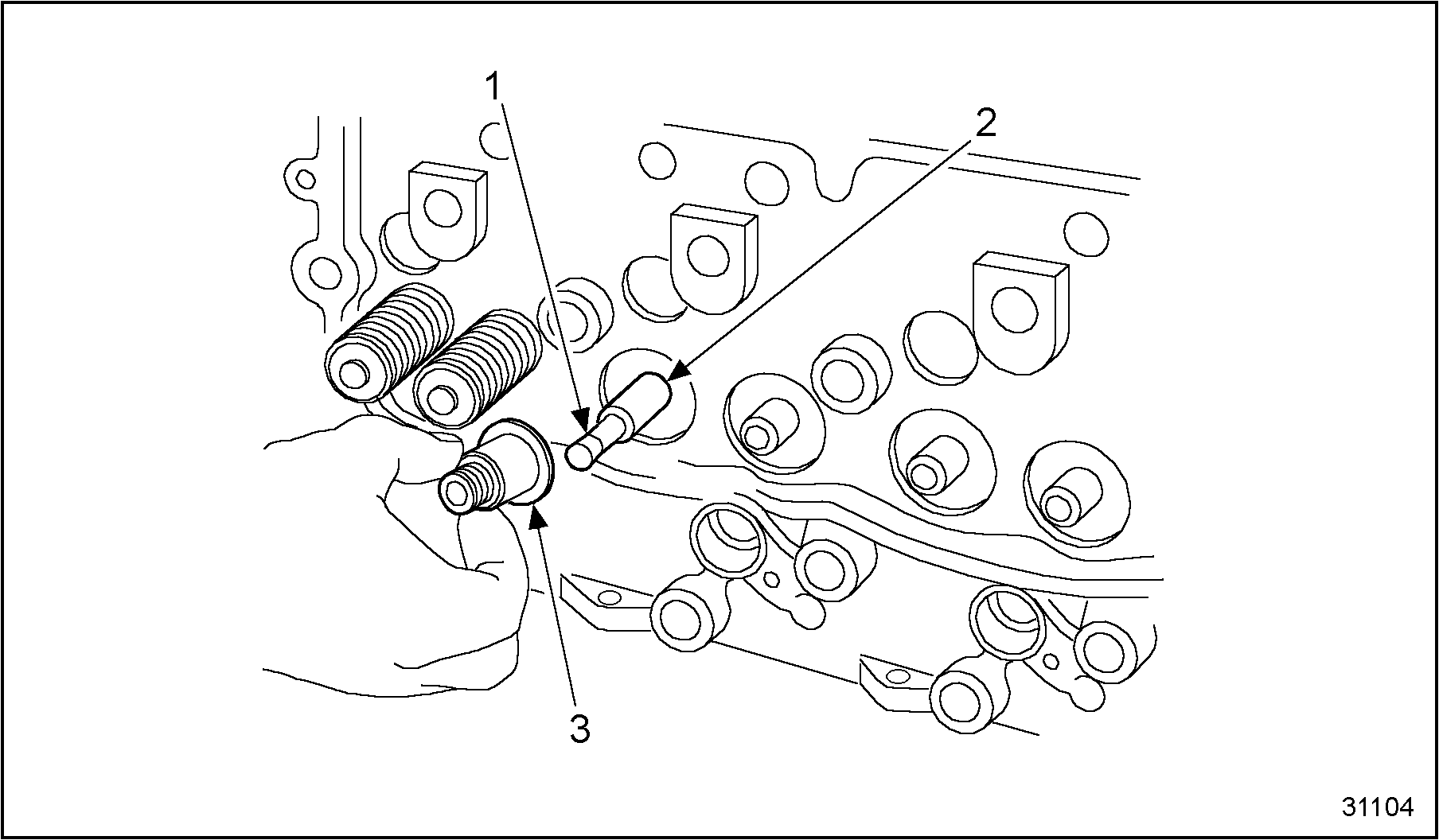 1
2
3
31104