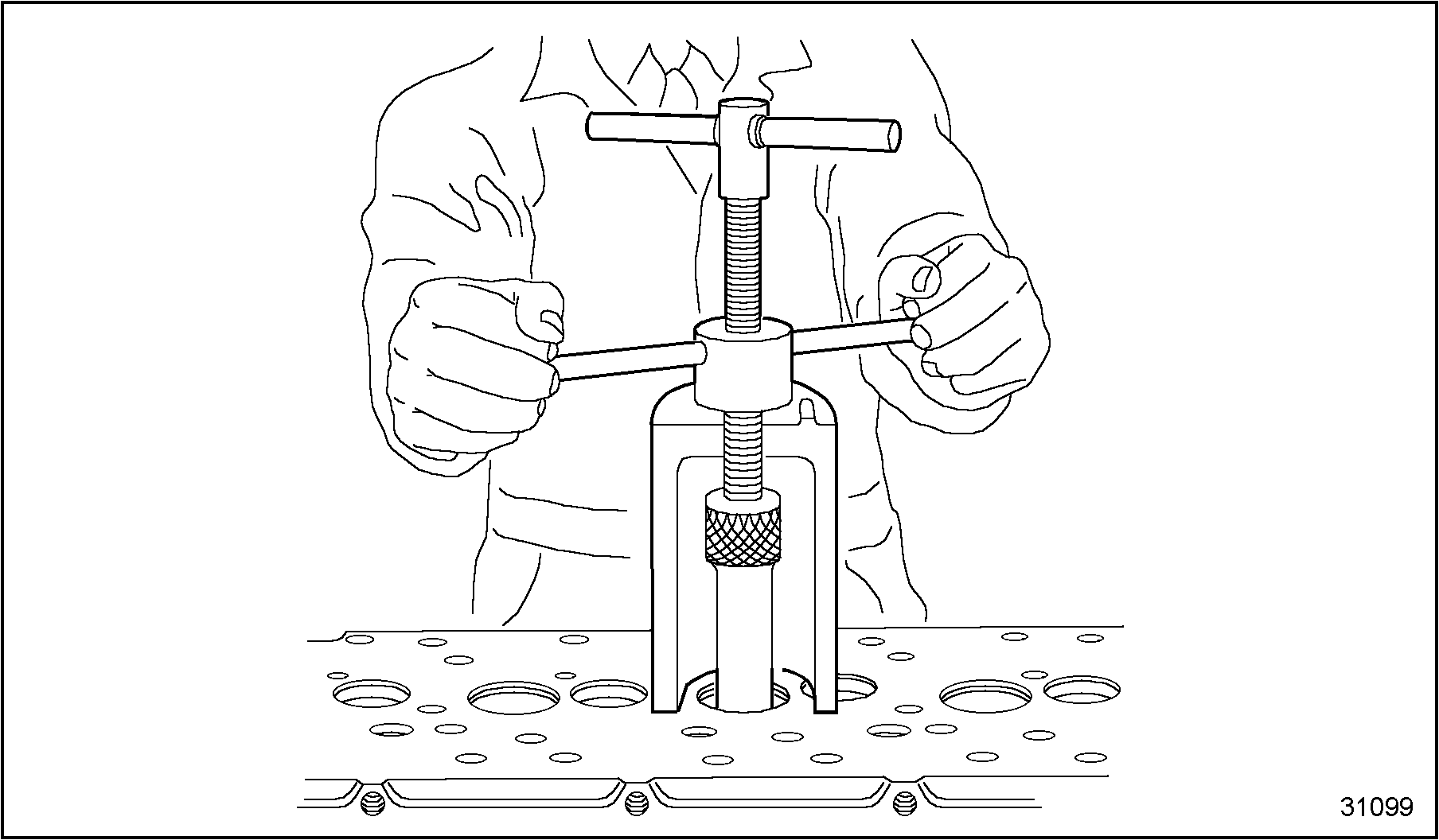 31099