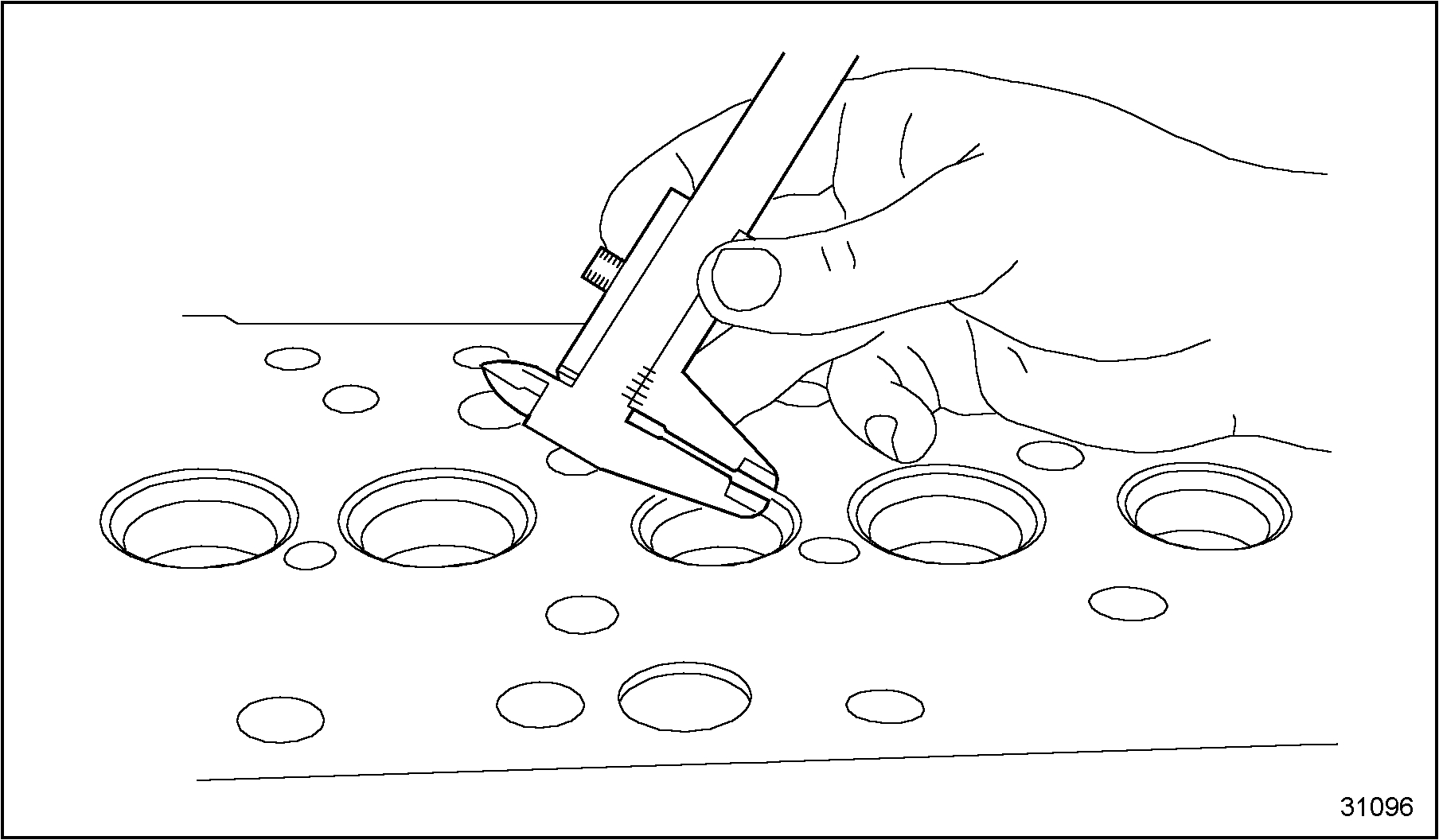 31096