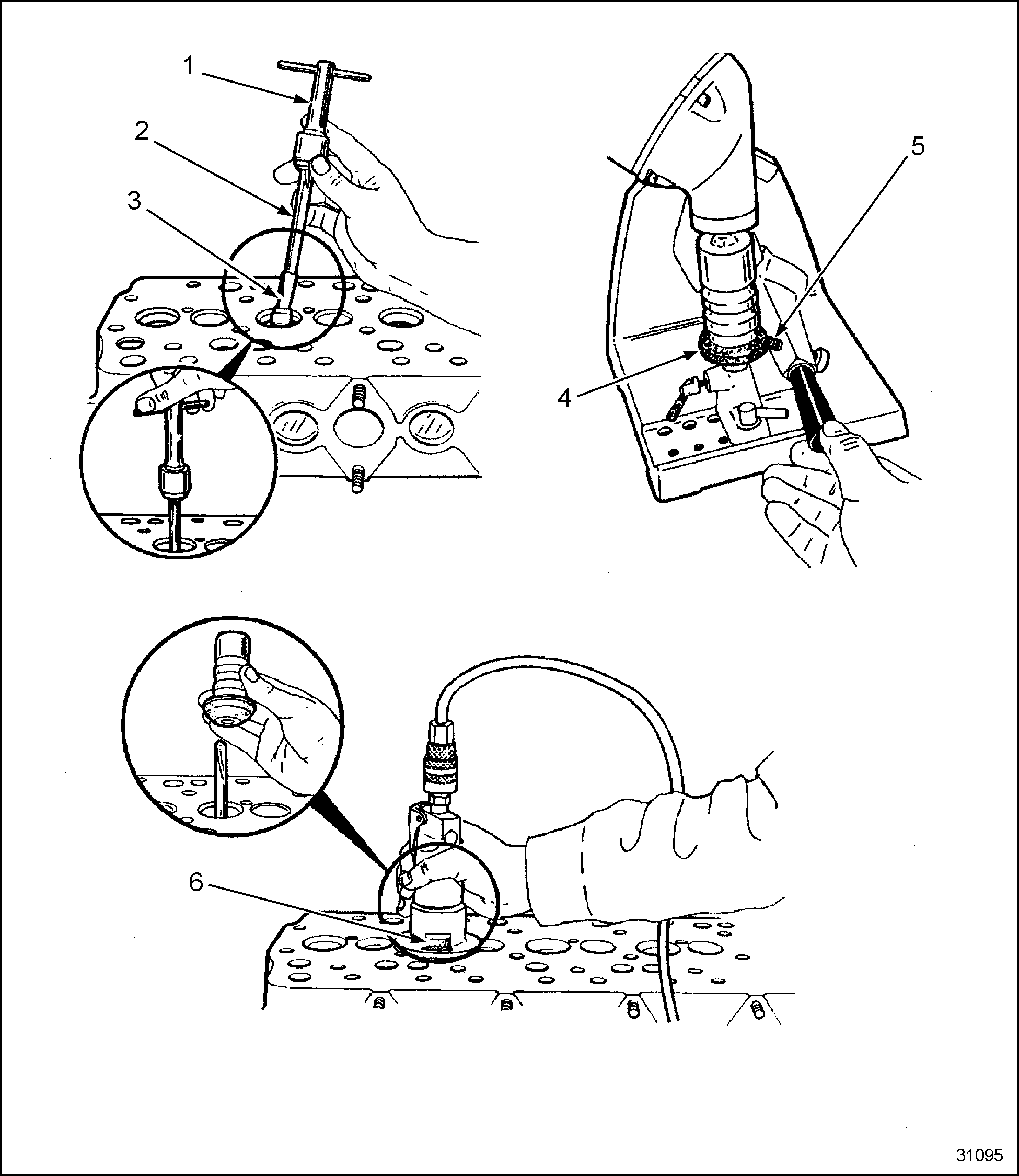 1
2
3
5
4
6
31095