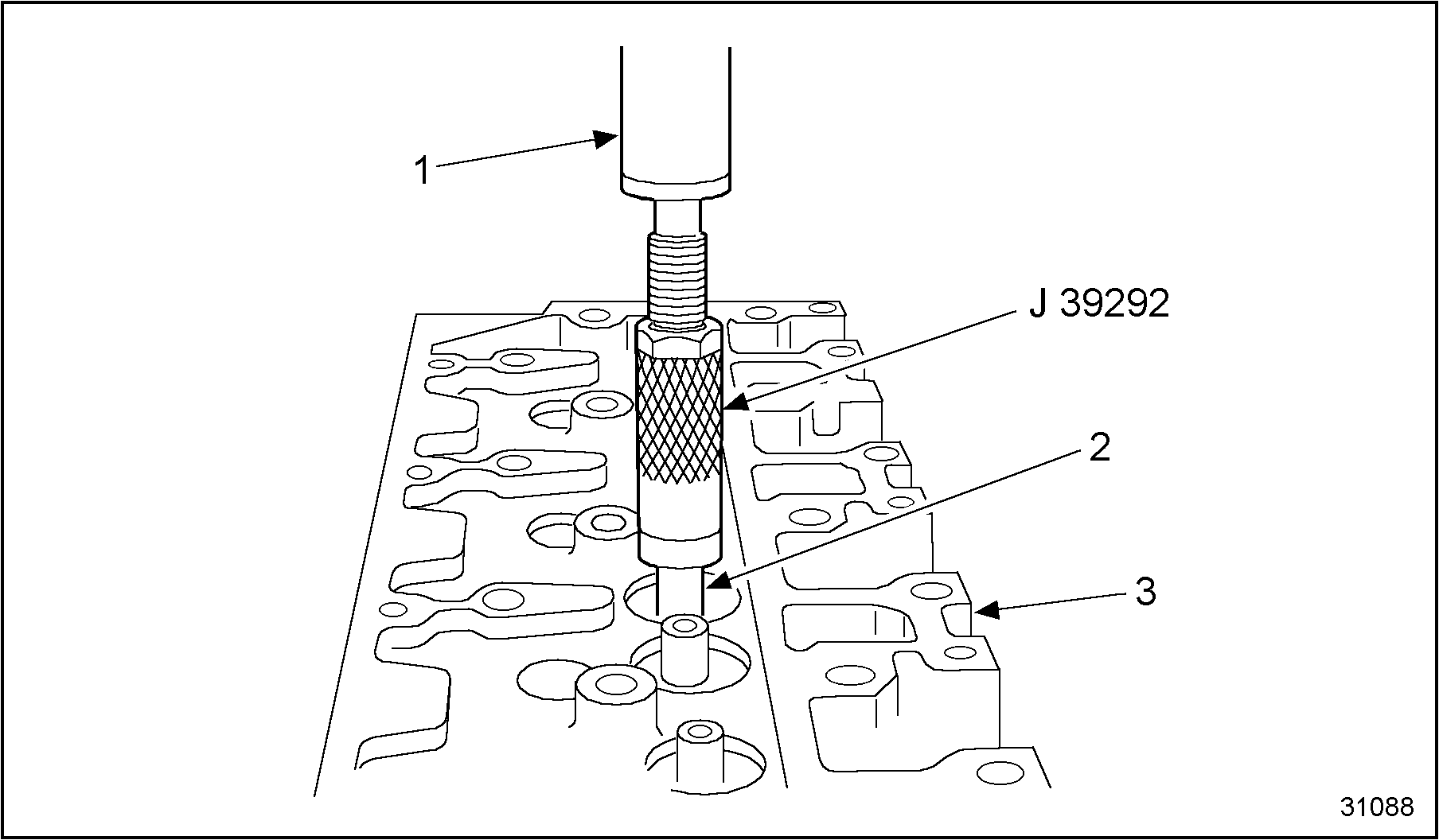 1

J 39292

2

3

31088