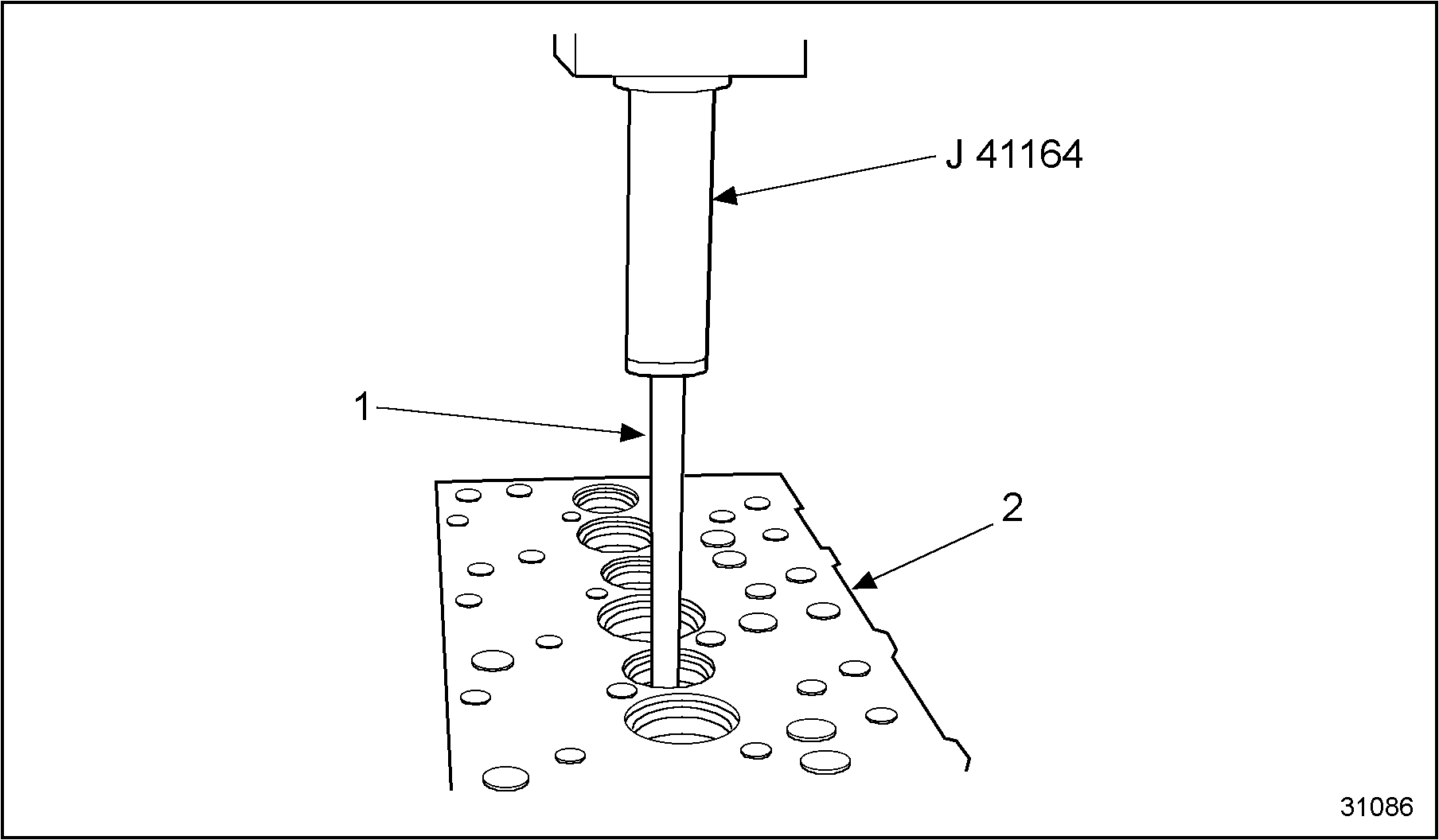 J 41164

1

2

31086