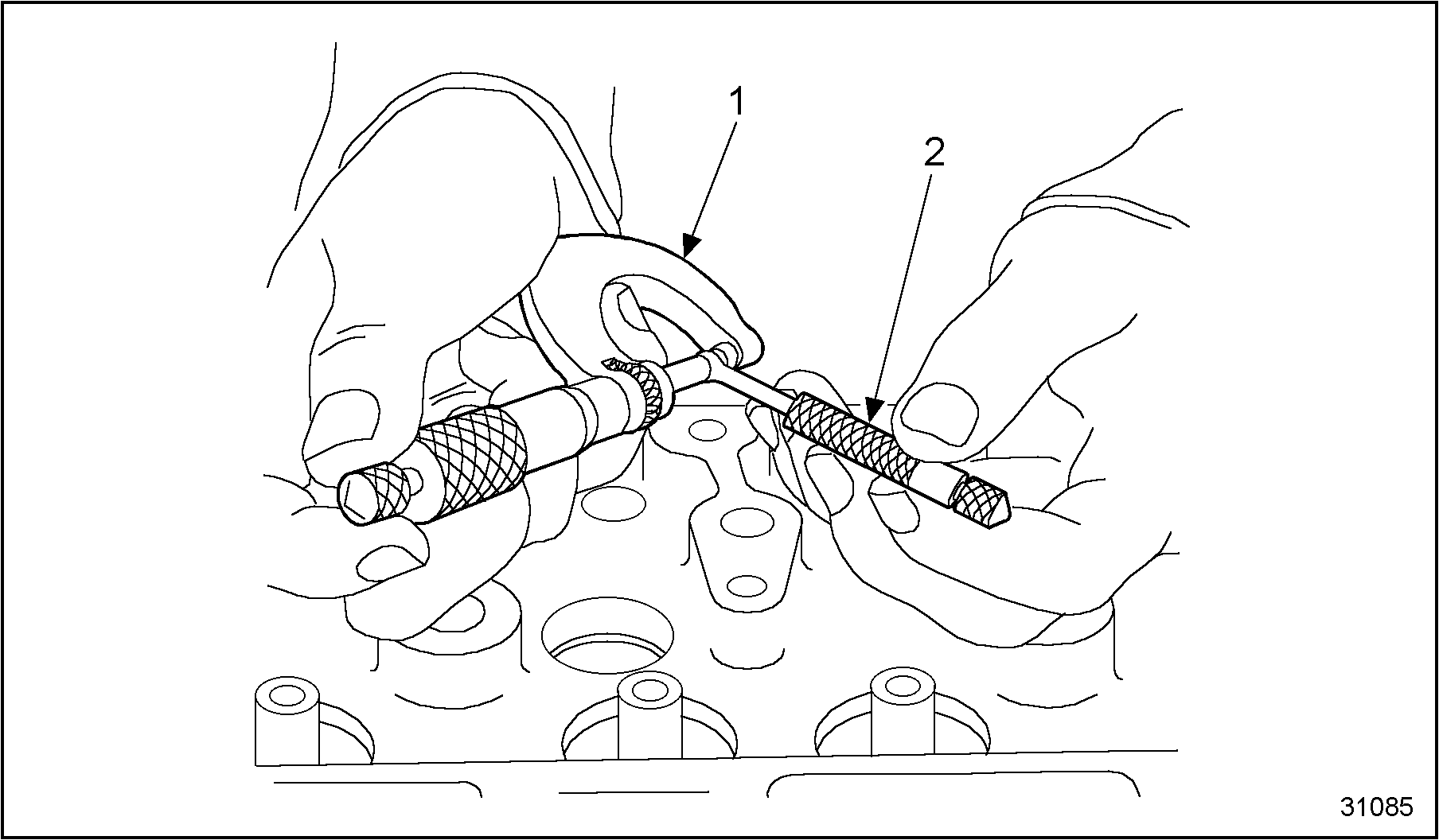 1
2
31085