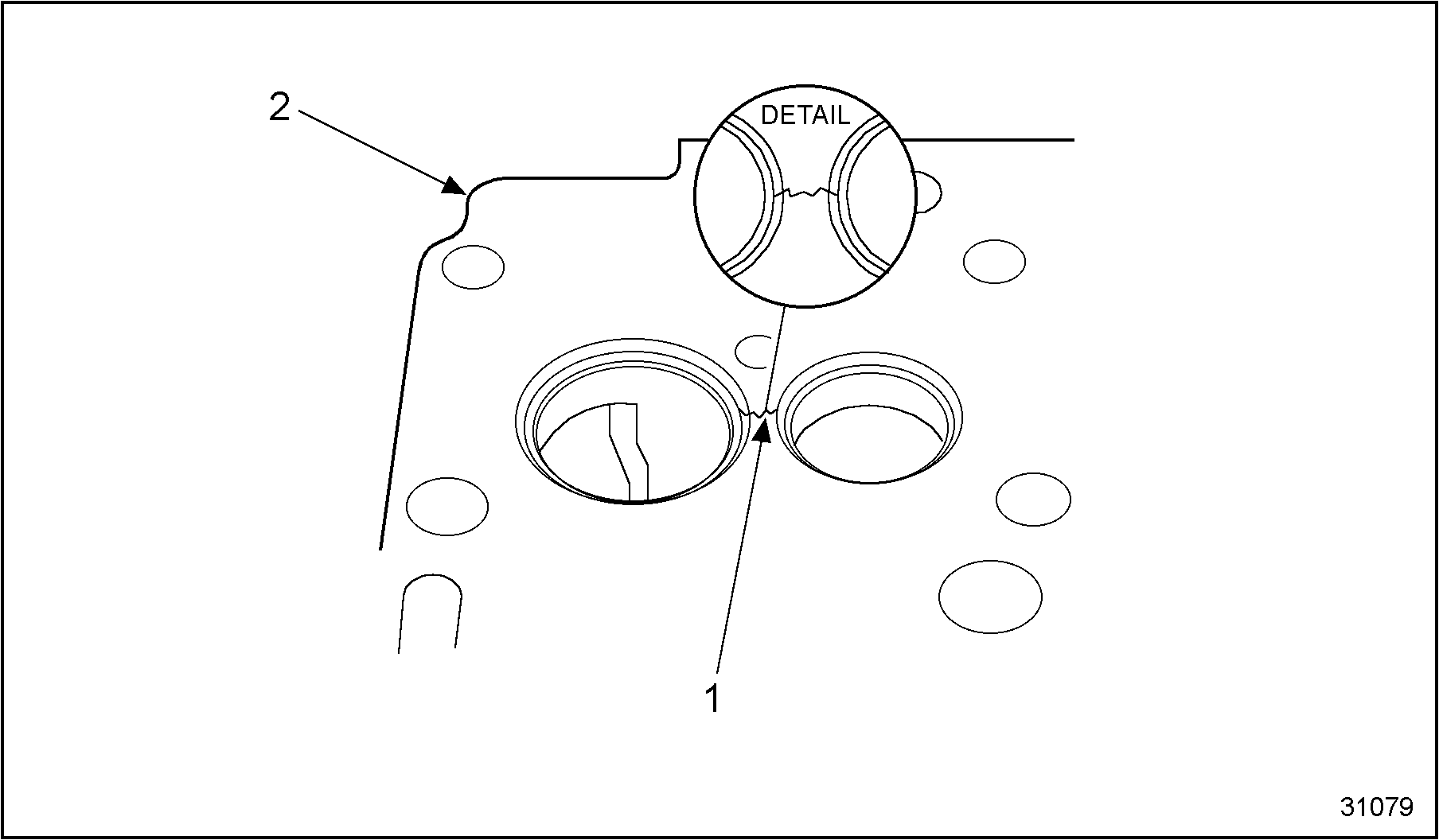 2

DETAIL

1

31079