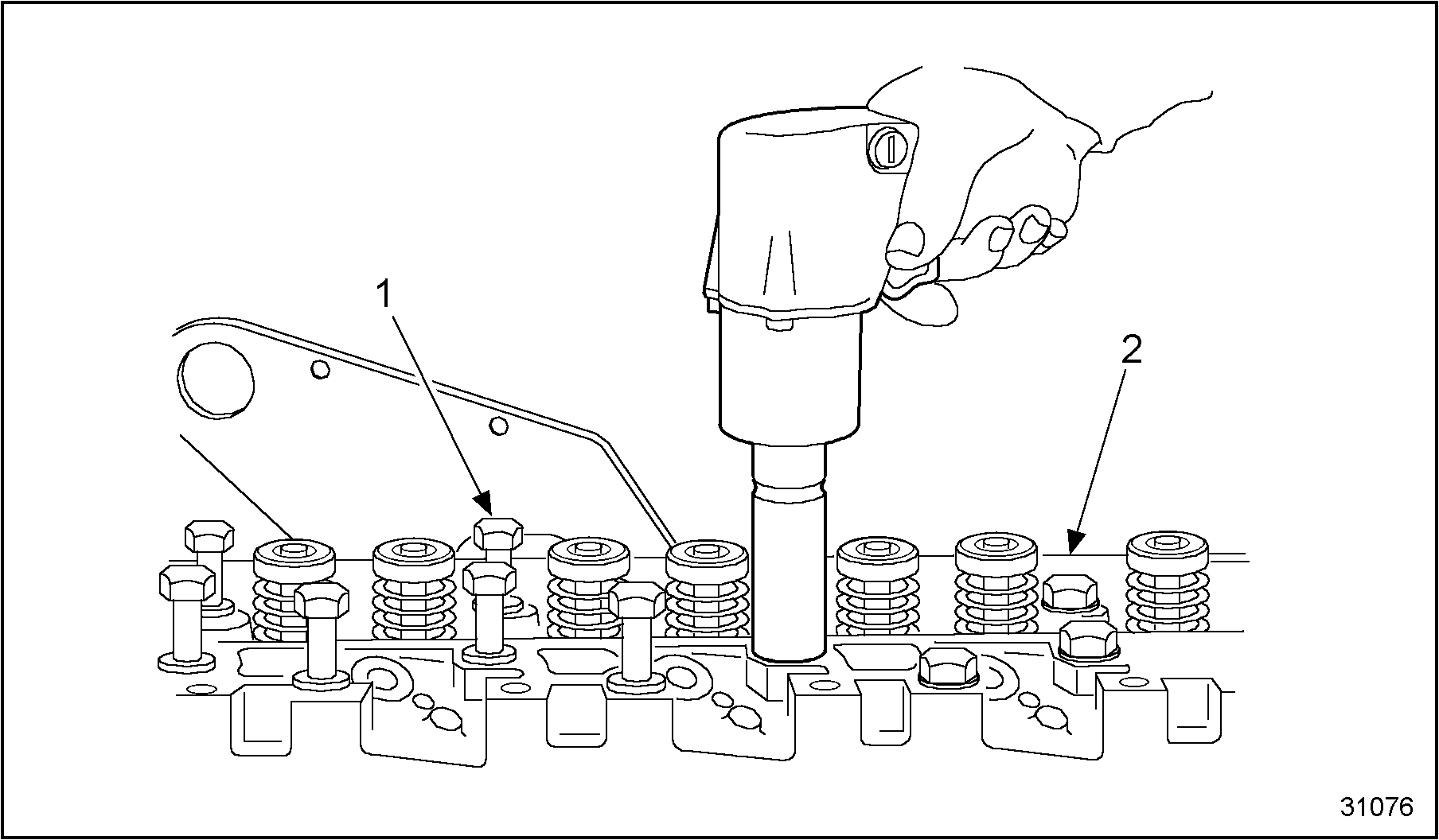 1
2
31076