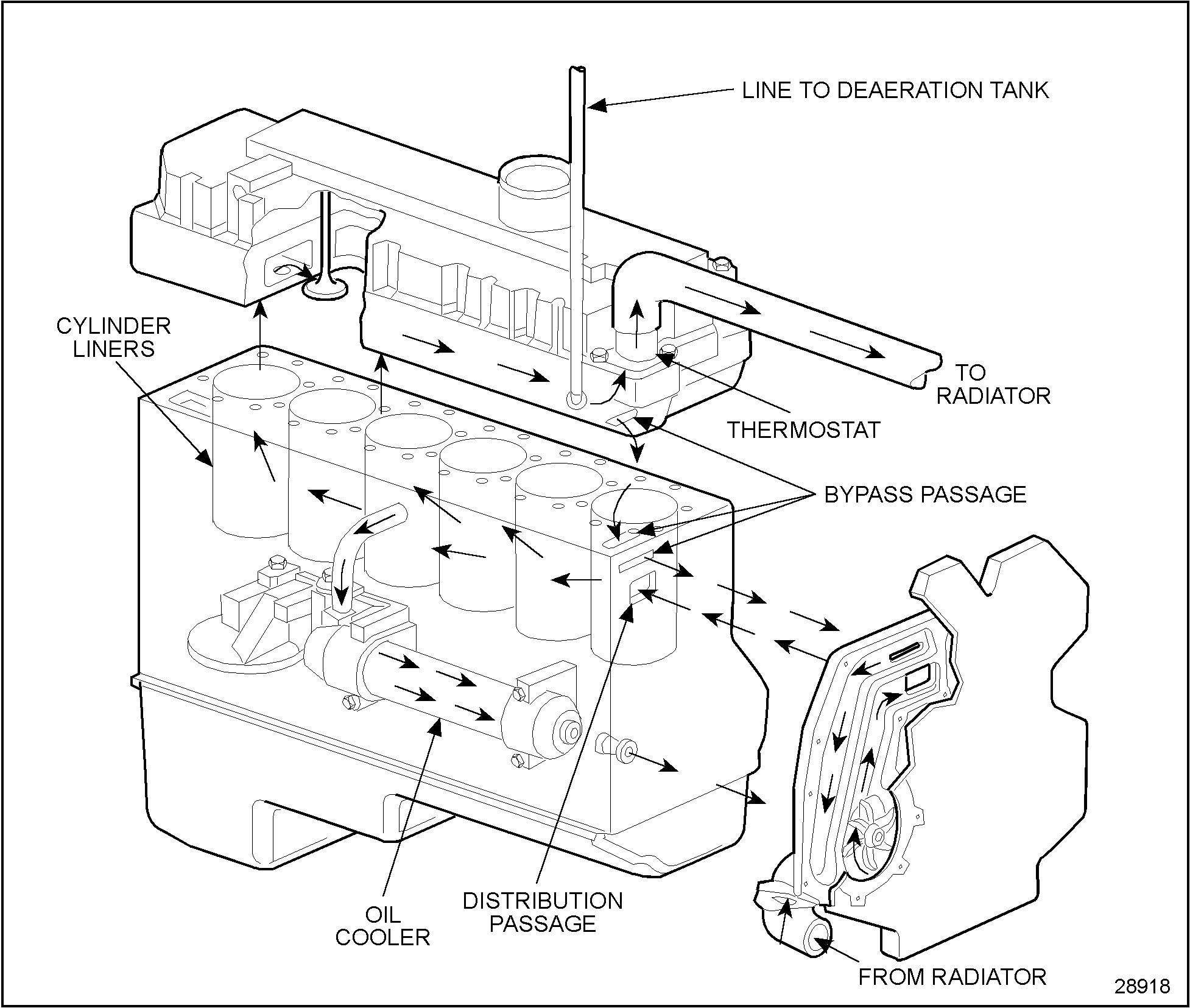 LINE TO DEAERATION TANK

CYLINDER LINERS

TO RADIATOR

THERMOSTAT

BYPASS PASSAGE

OIL COOLER

DISTRIBUTION PASSAGE

FROM RADIATOR

28918