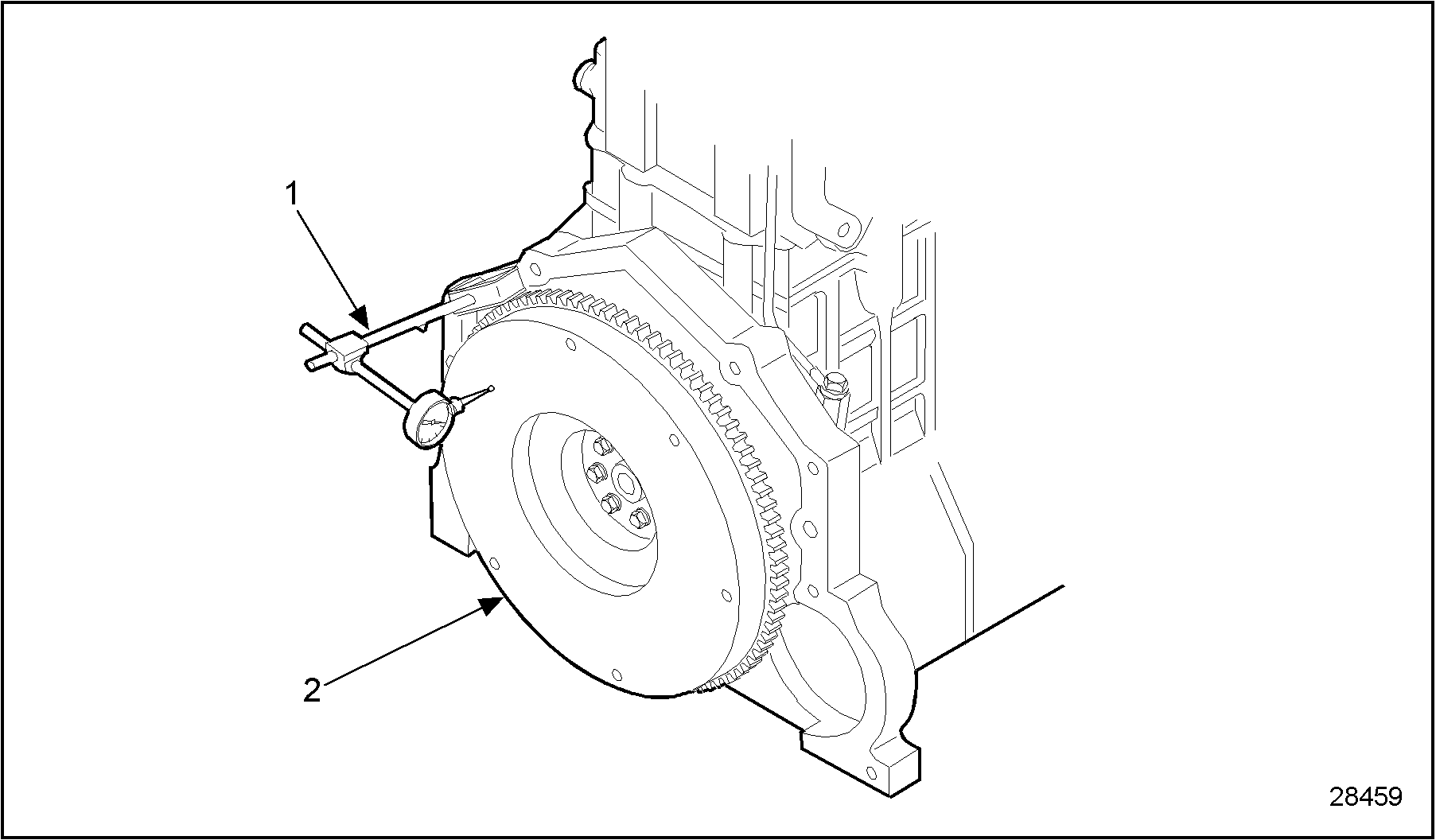 1

2

28459