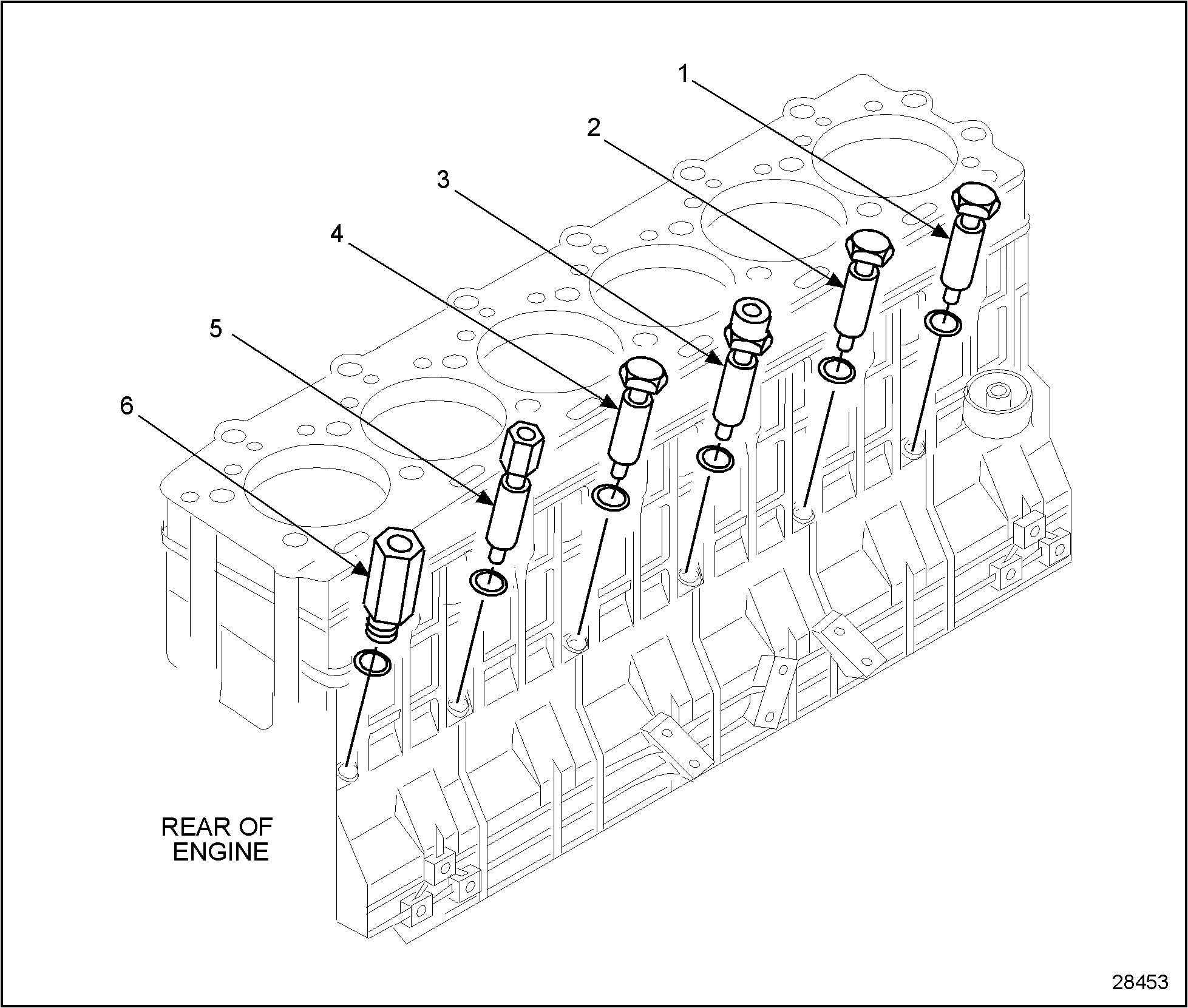 1
2
3
4
5
6

REAR OF
ENGINE

28453