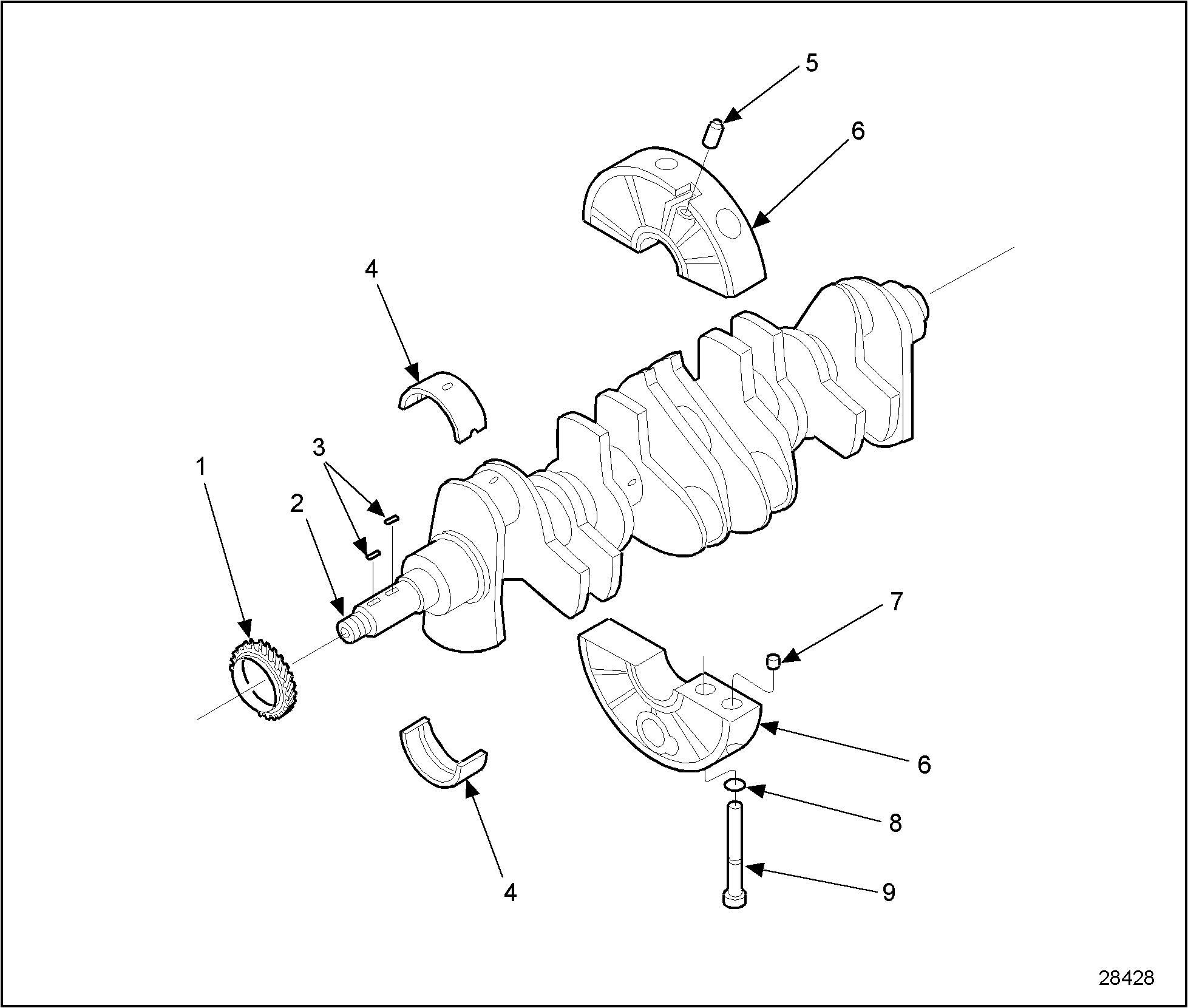 5
6
4
3
1
2
7
6
8
4
9
28428