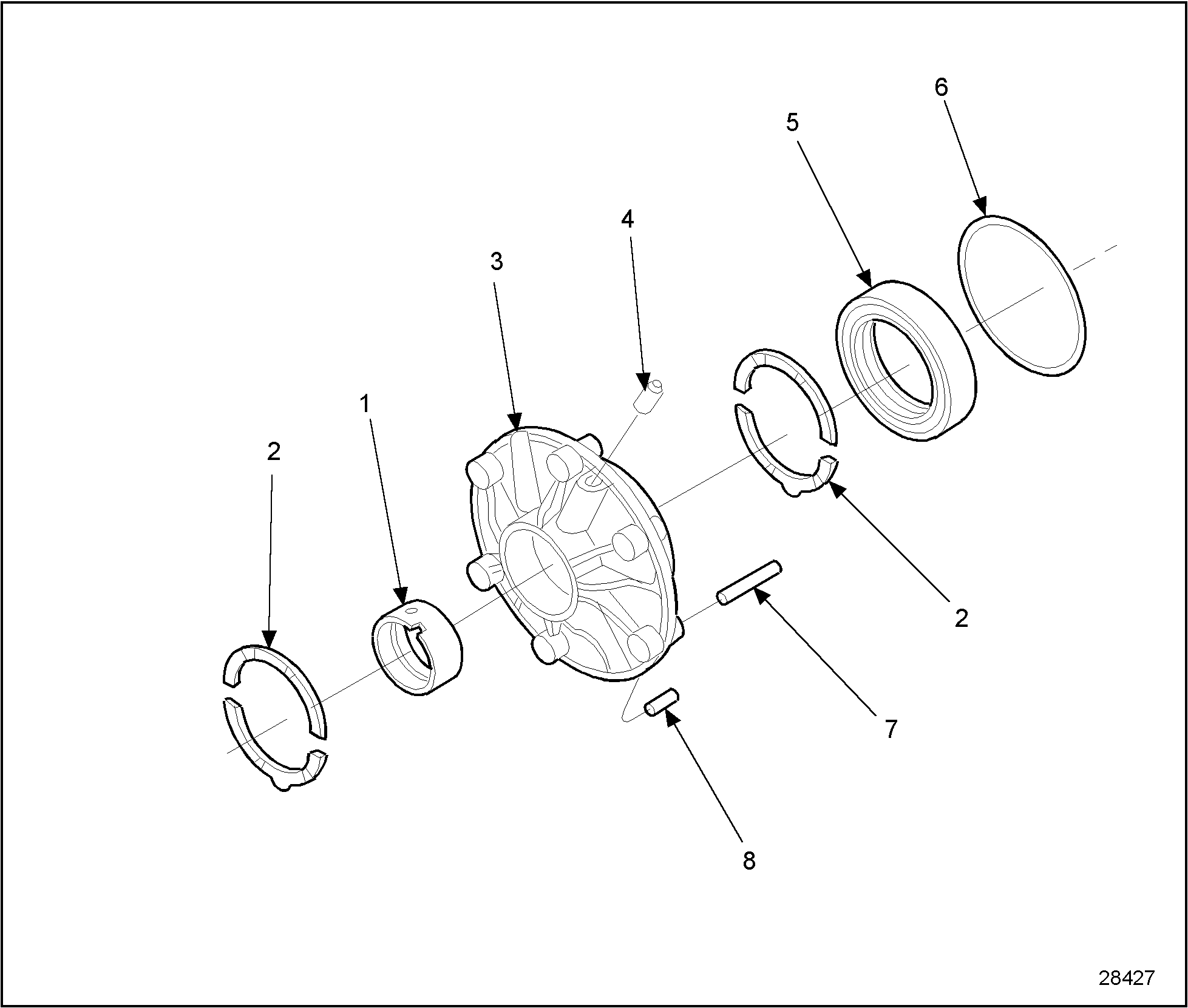 6
5
4
3
1
2
2
7
8
28427