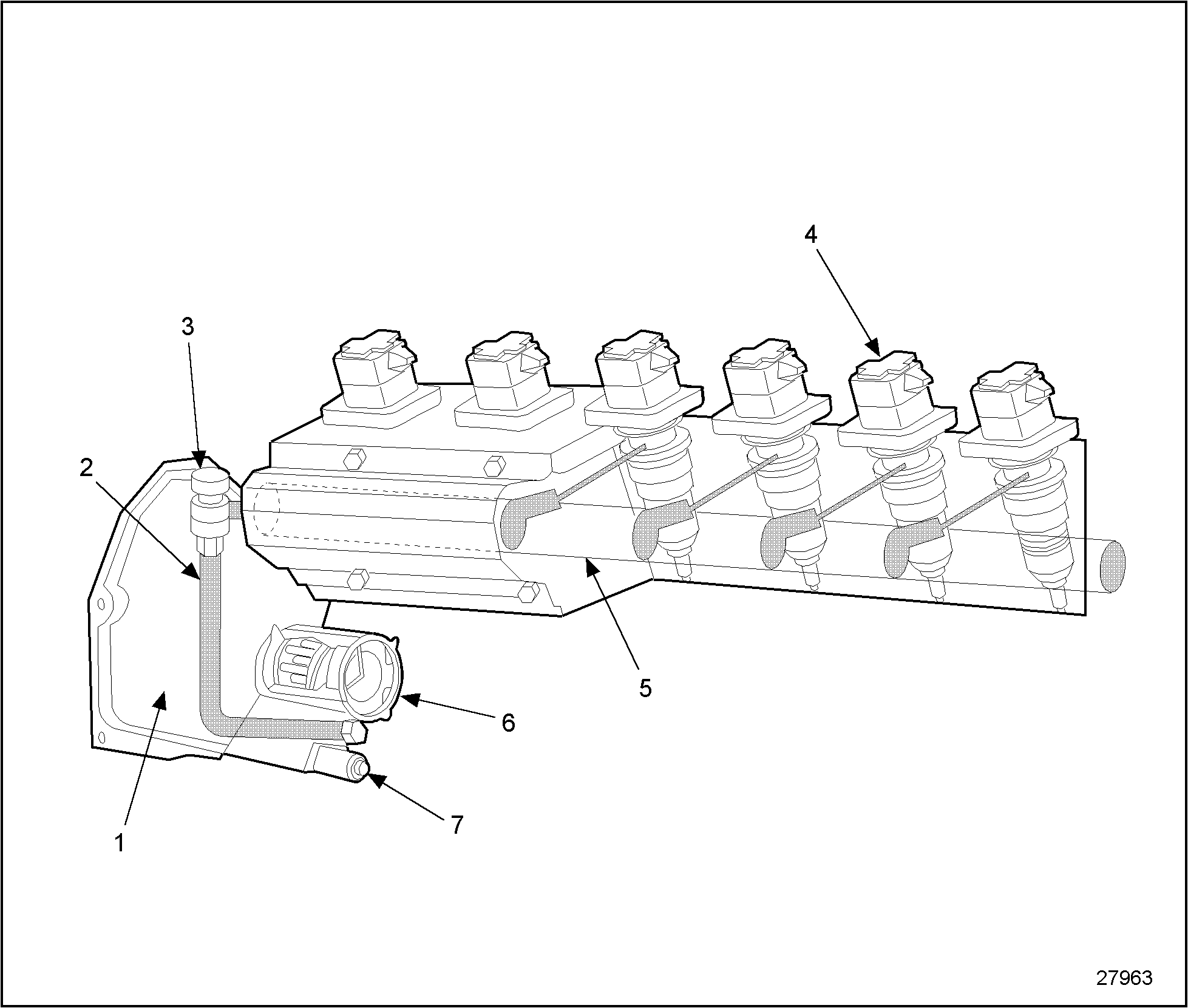 4
3
2
5
6
7
1
27963