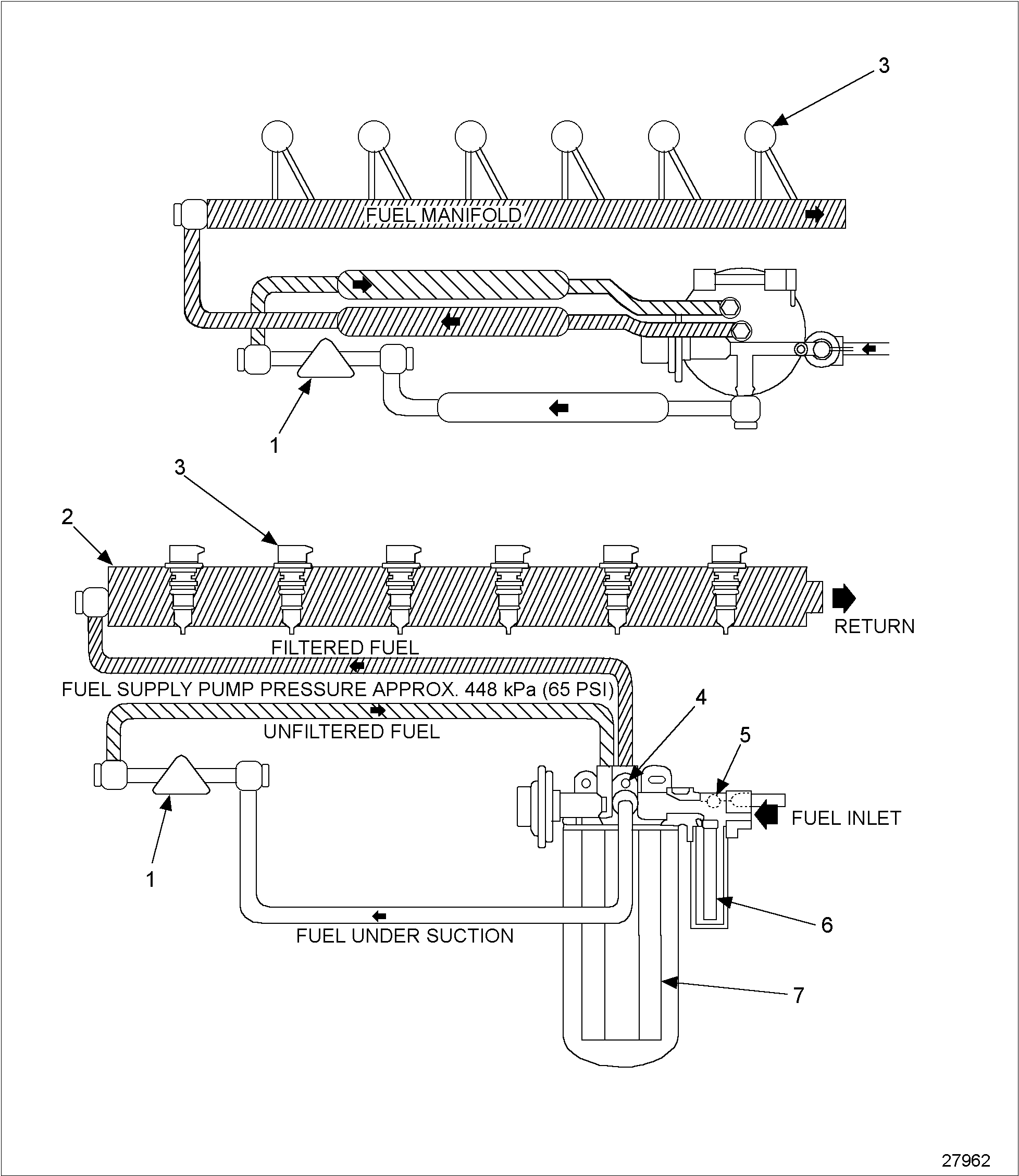 3

FUEL MANIFOLD

1

3

2

RETURN

FILTERED FUEL

FUEL SUPPLY PUMP PRESSURE APPROX. 448 kPa (65 PSI)

UNFILTERED FUEL

4

5

FUEL INLET

1

6

FUEL UNDER SUCTION

7

27962