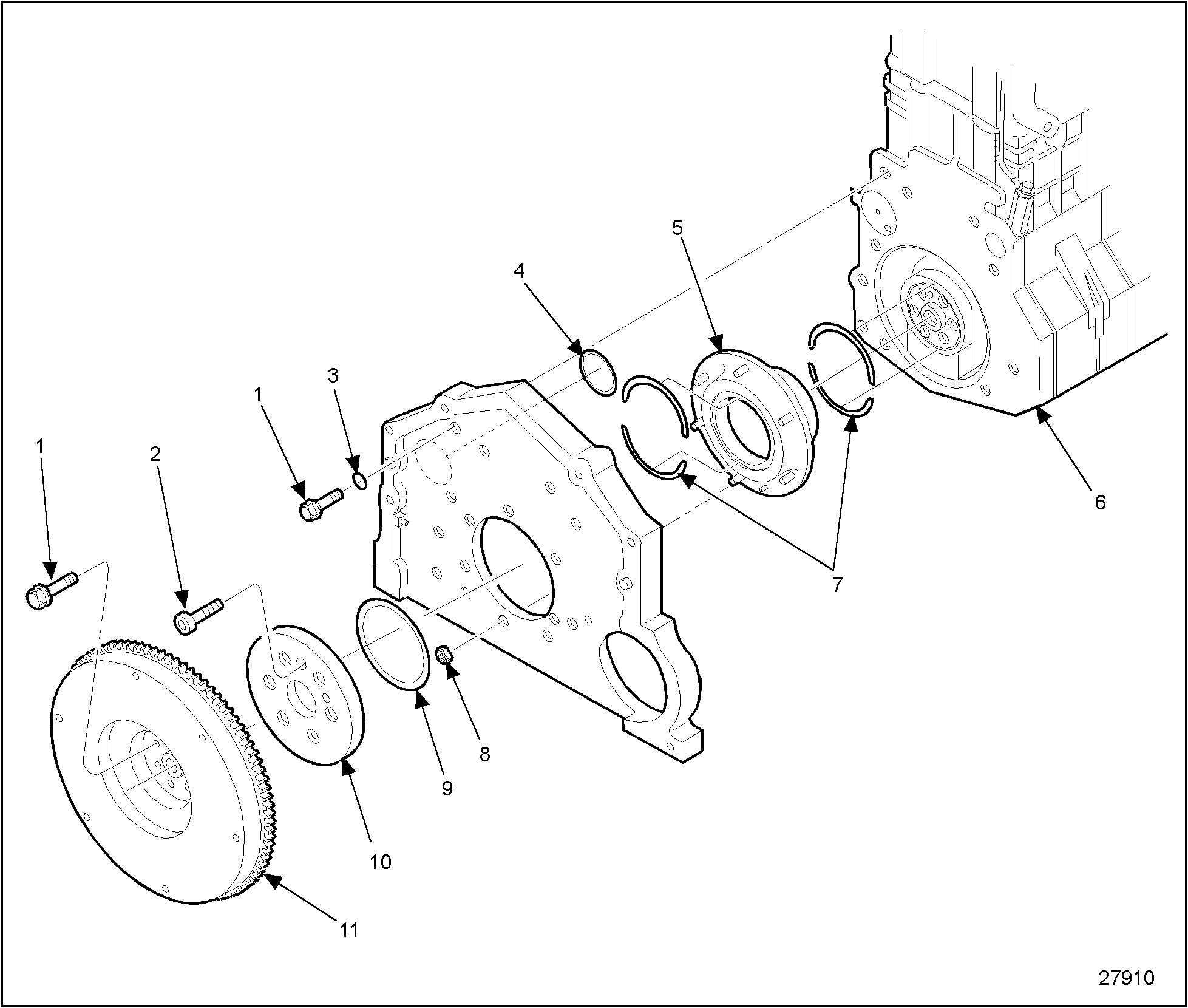 5
4
3
1
1
2
6
7
8
9
10
11
27910