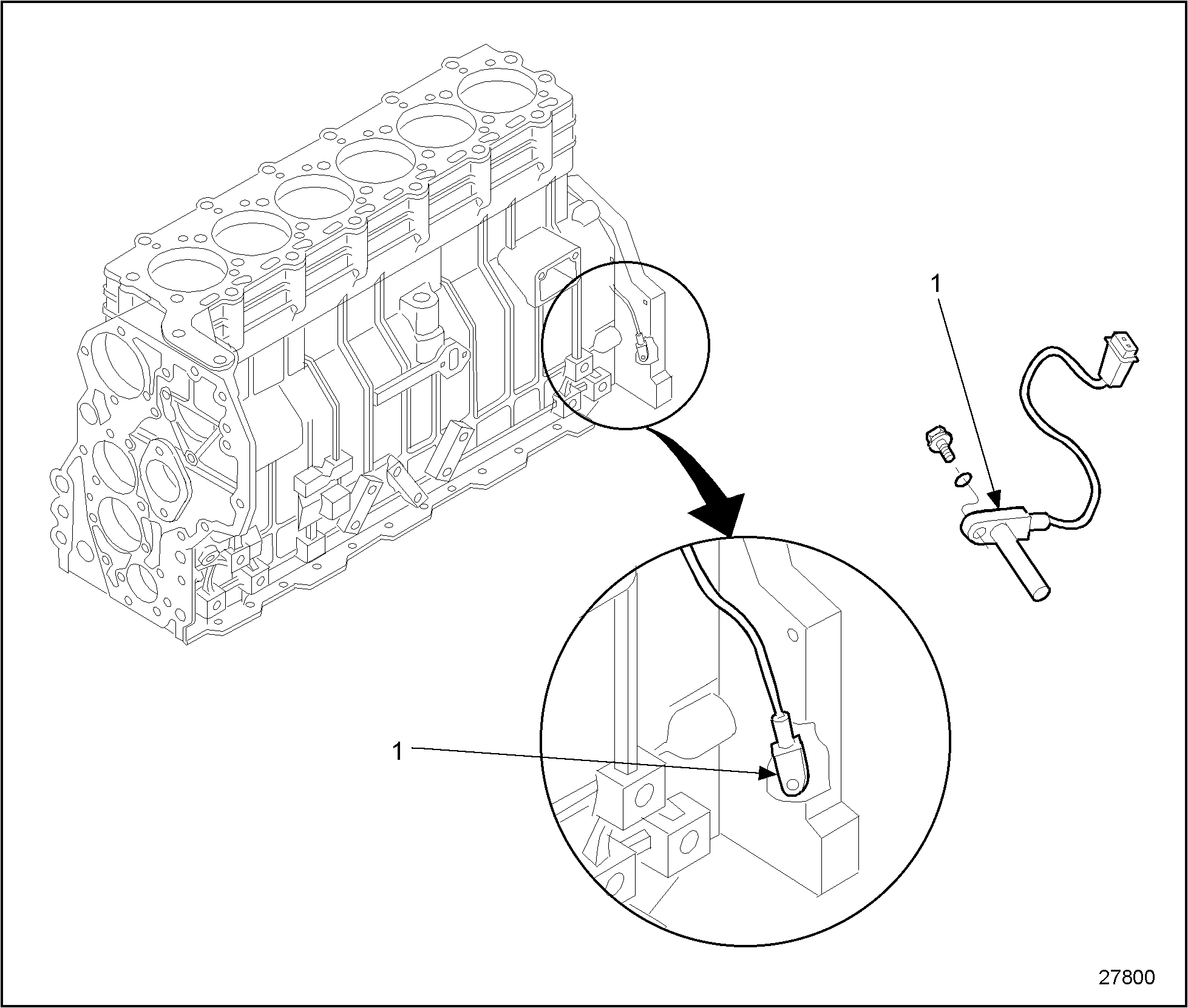 1

1

27800