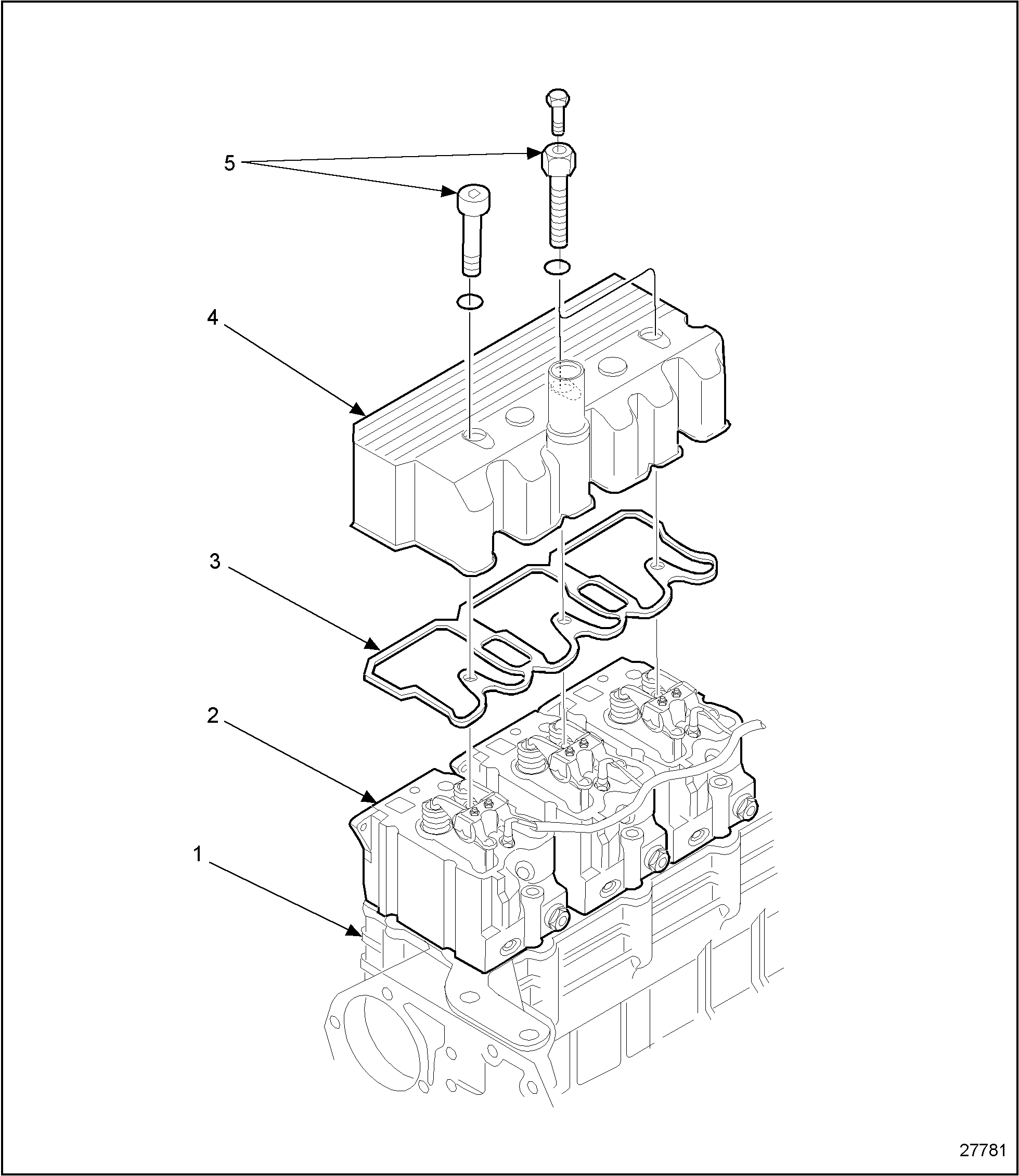 5
4
3
2
1
27781